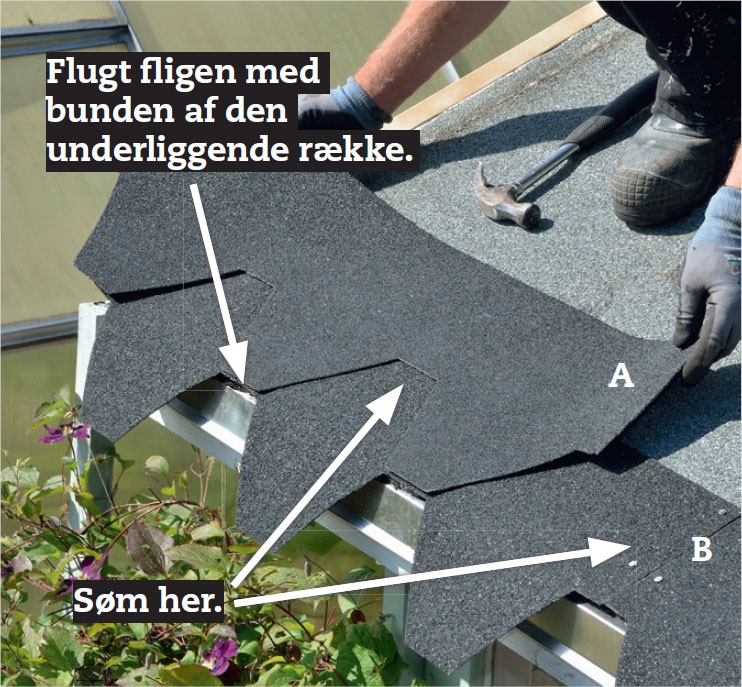 Flugt fligen med bunden af den underliggende række.

A

B

Søm her.