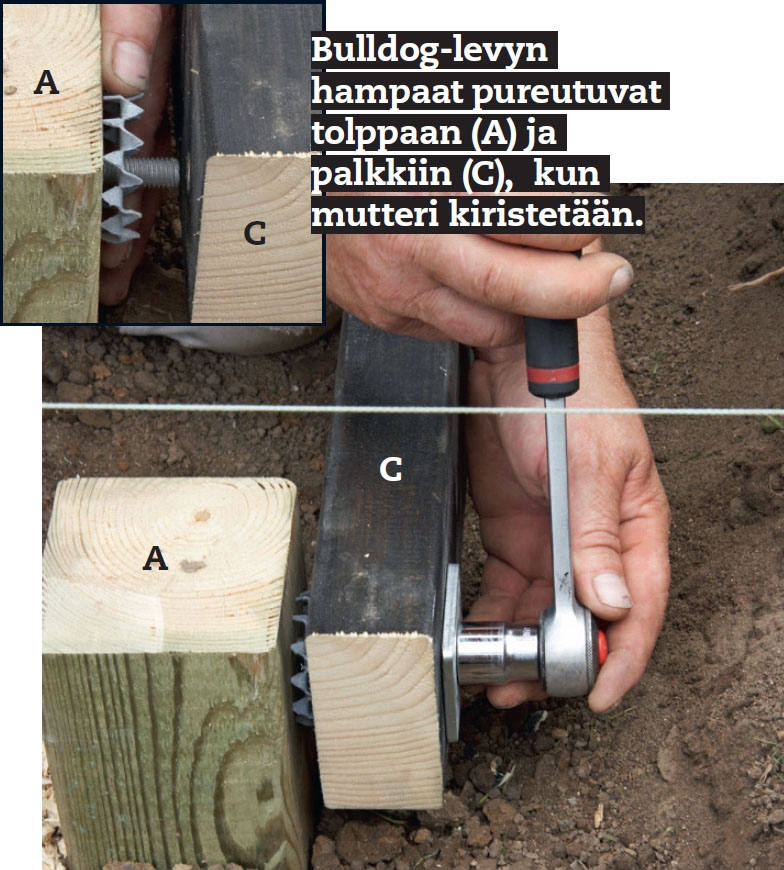 A

C

Bulldog-levyn hampaat pureutuvat tolppaan (A) ja palkkiin (C), kun mutteri kiristetään.

C

A