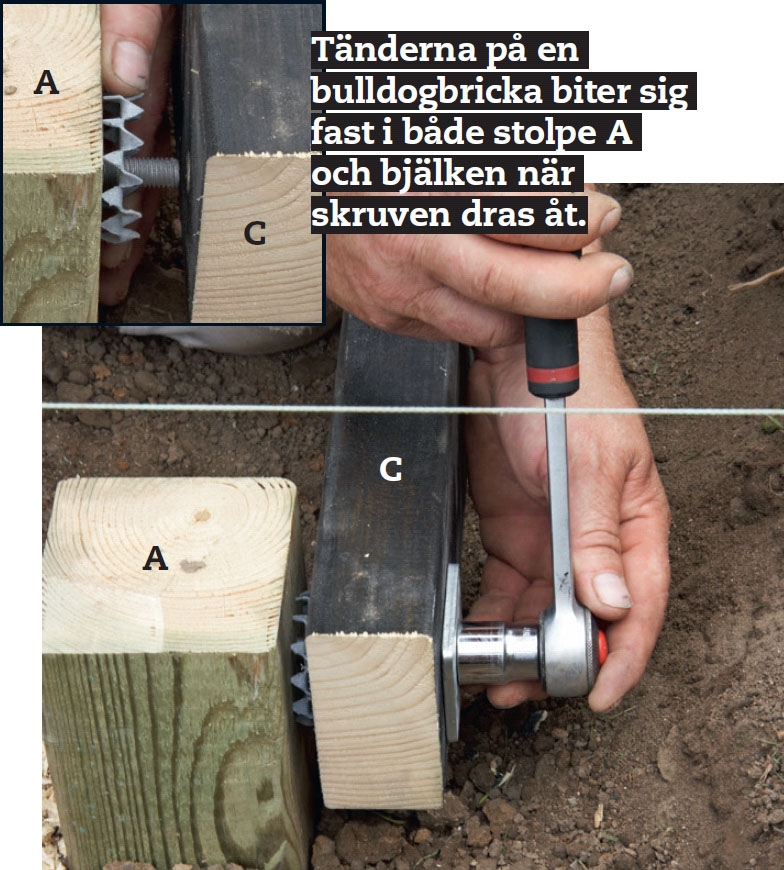 A

C

Tänderna på en bulldogbricka biter sig fast i både stolpe A och bjälken när skruven dras åt.

C

A