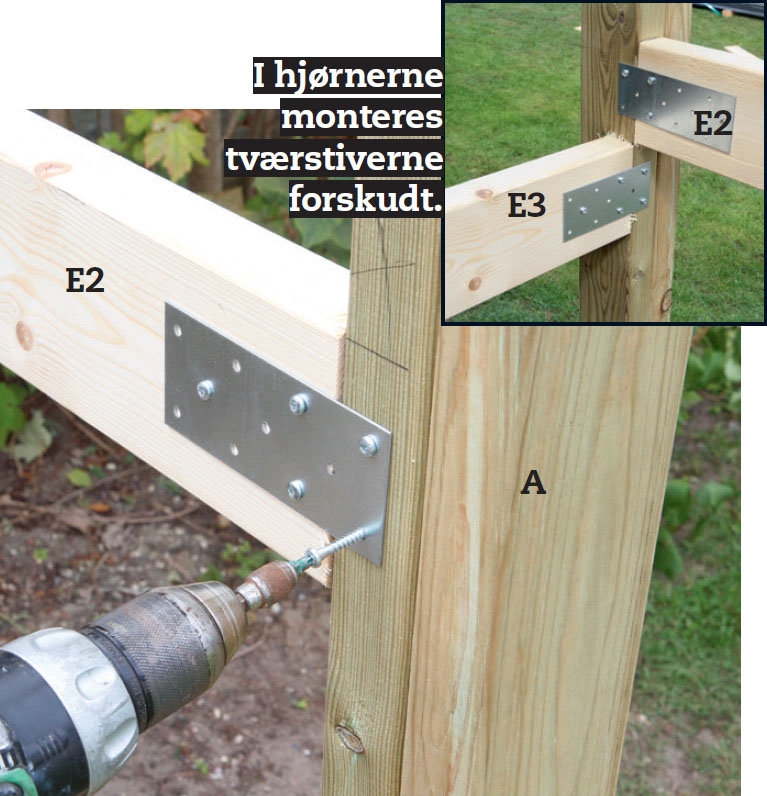 I hjørnerne monteres tværstiverne forskudt.

E2

E3

E2

A