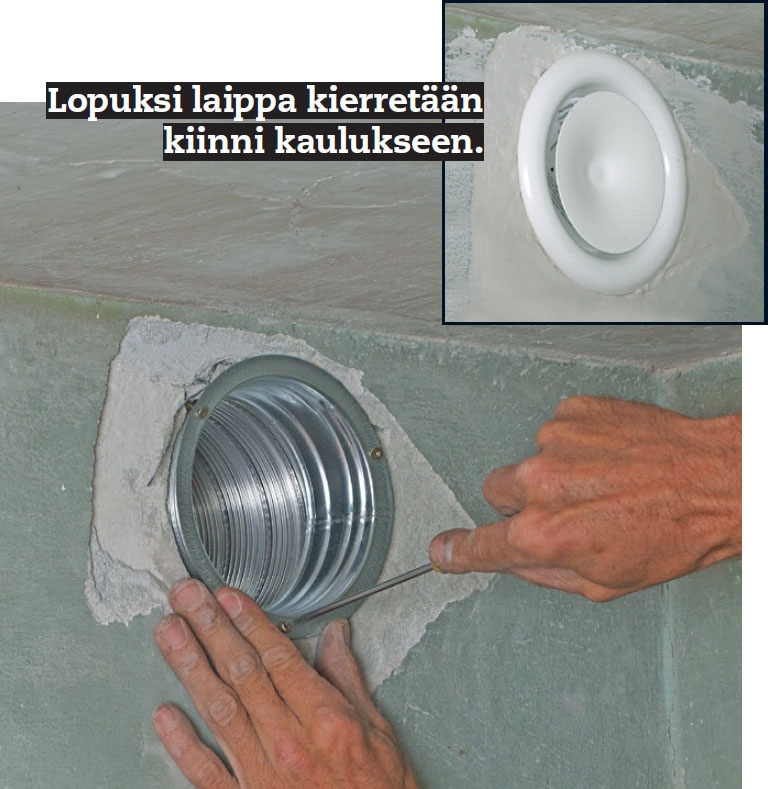 Lopuksi laippa kierretään kiinni kaulukseen.