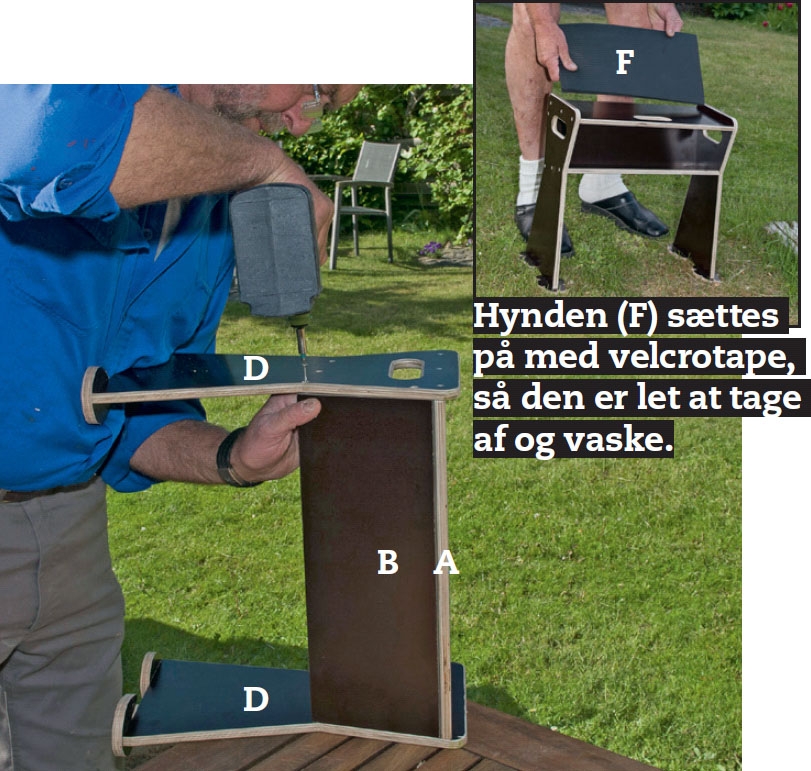 F

Hynden (F) sættes på med velcrotape, så den er let at tage af og vaske.

D

B A

D