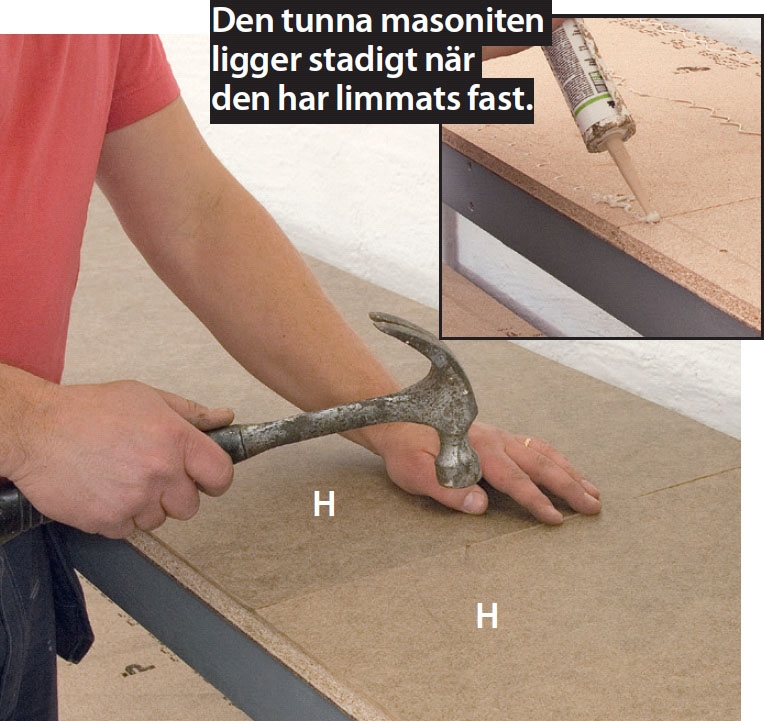 Den tunna masoniten ligger stadigt när den har limmats fast.

H

H