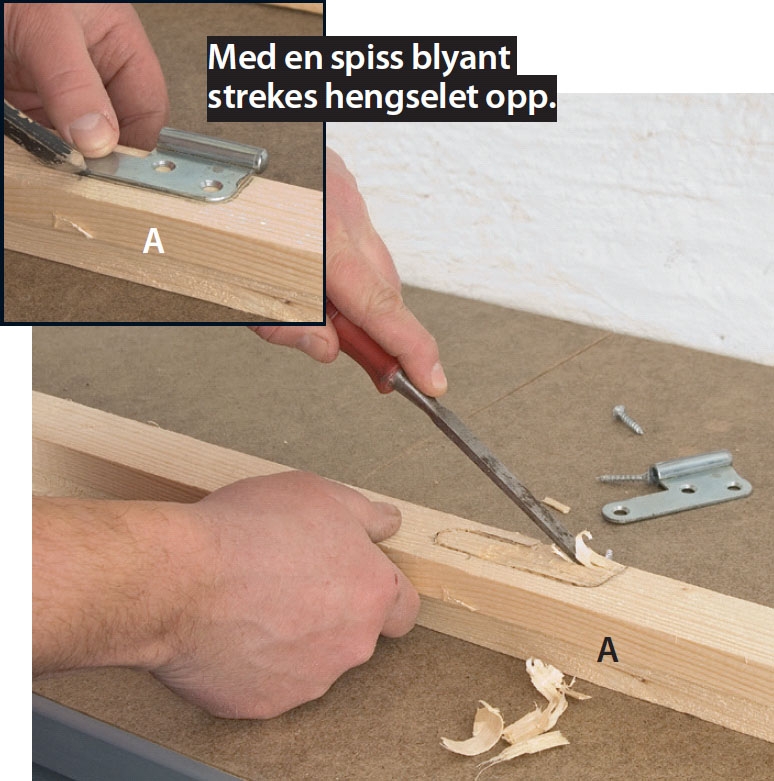 Med en spiss blyant strekes hengselet opp.

A

A