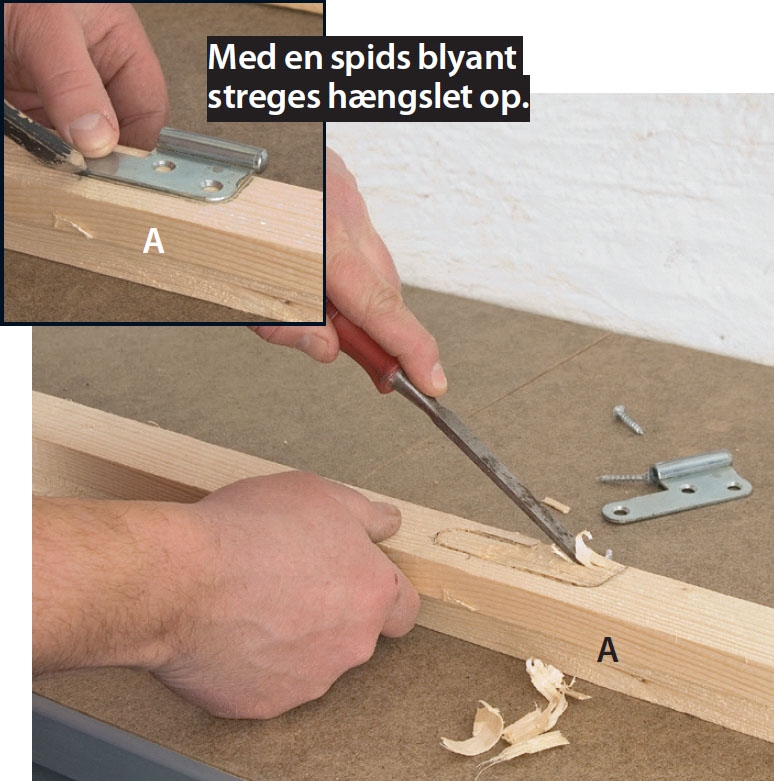 Med en spids blyant streges hængslet op.

A

A