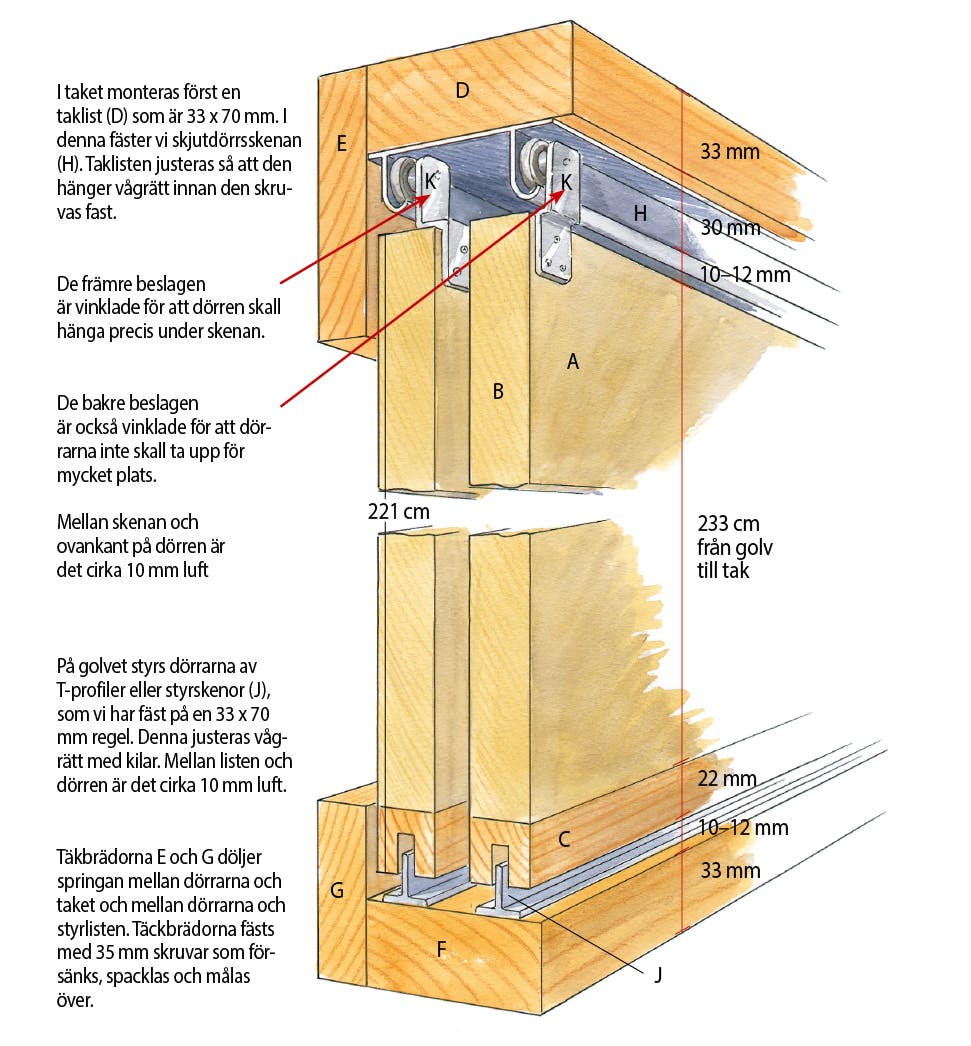 I taket monteras först en taklist (D) som är 33 x 70 mm. I denna fäster vi skjutdörrsskenan (H). Taklisten justeras så att den hänger vågrätt innan den skruvas fast.

De främre beslagen är vinklade för att dörren skall hänga precis under skenan.

De bakre beslagen är också vinklade för att dörrarna inte skall ta upp för mycket plats.

Mellan skenan och ovankant på dörren är det cirka 10 mm luft

På golvet styrs dörrarna av T-profiler eller styrskenor (J), som vi har fäst på en 33 x 70 mm regel. Denna justeras vågrätt med kilar. Mellan listen och dörren är det cirka 10 mm luft.

Täkbrädorna E och G döljer springan mellan dörrarna och taket och mellan dörrarna och styrlisten. Täckbrädorna fästs med 35 mm skruvar som försänks, spacklas och målas över.

D
E
K
K
H
33 mm
30 mm
10–12 mm
A
B
221 cm
233 cm från golv till tak
22 mm
10–12 mm
33 mm
C
G
F
J