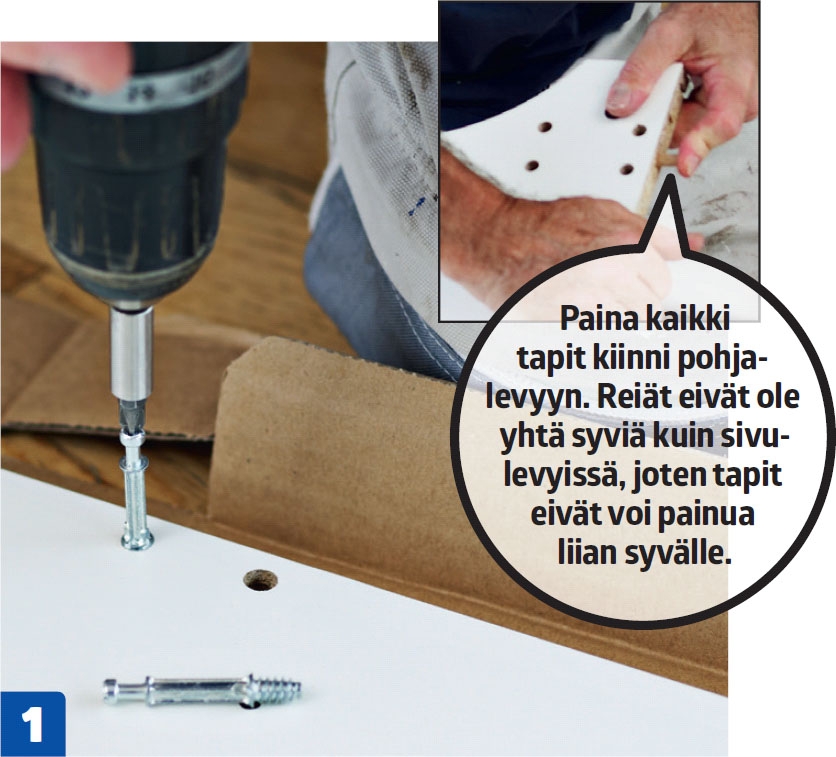 Paina kaikki tapit kiinni pohjalevyyn. Reiät eivät ole yhtä syviä kuin sivulevyissä, joten tapit eivät voi painua liian syvälle.

1