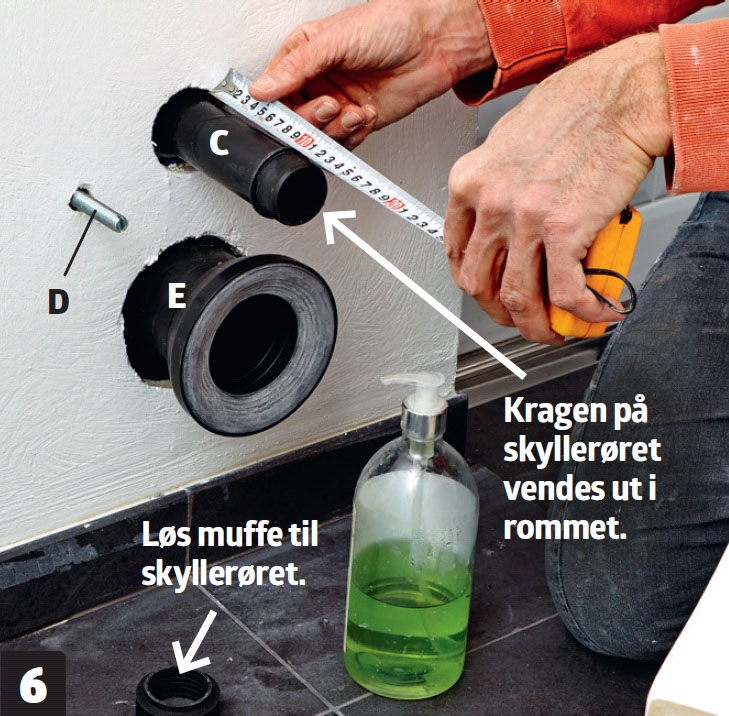 C

D

E

Kragen på skyllerøret vendes ut i rommet.

Løs muffe til skyllerøret.

6