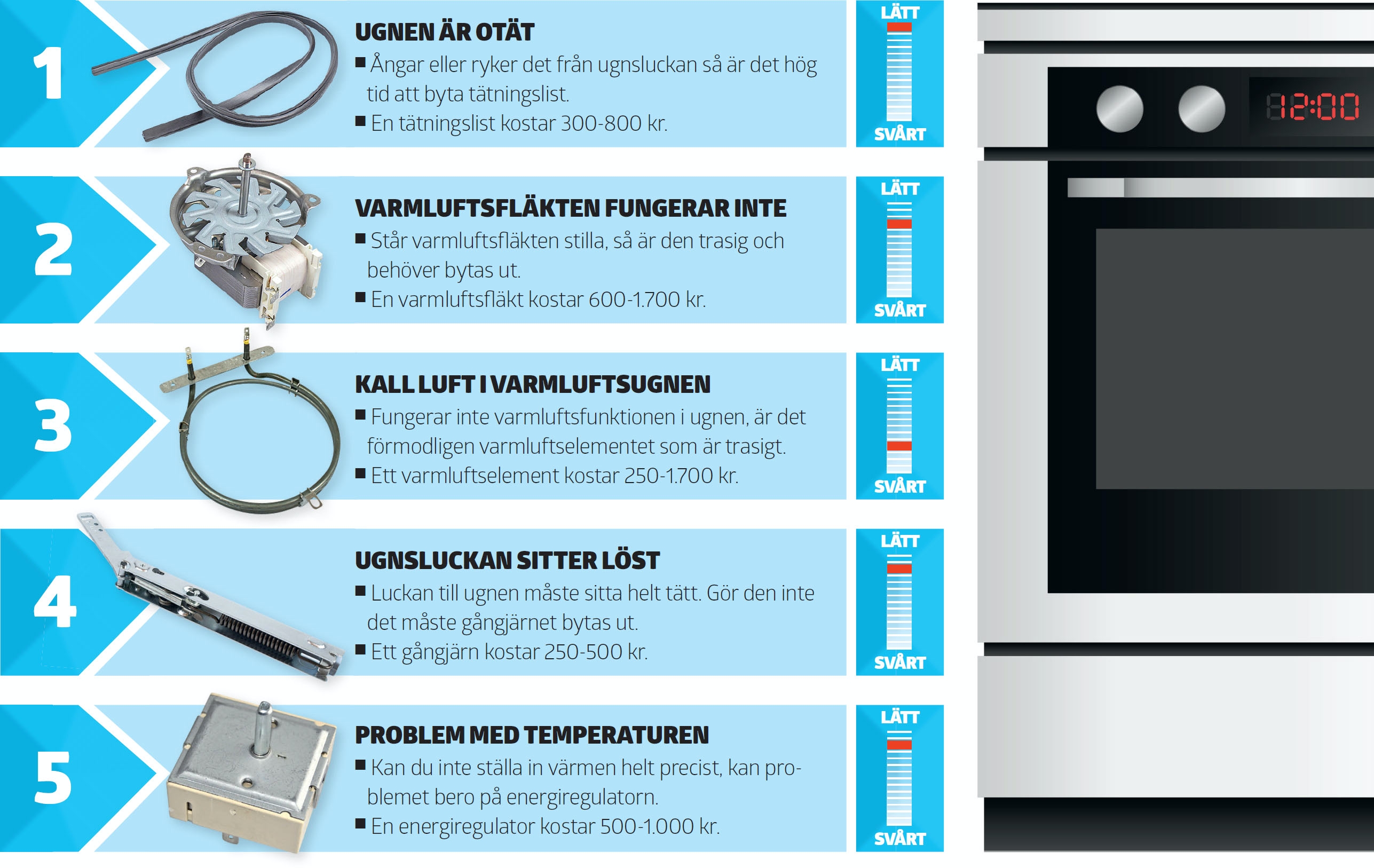 1

UGNEN ÄR OTÄT

■ Ångar eller ryker det från ugnsluckan så är det hög tid att byta tätningslist.

■ En tätningslist kostar 300-800 kr.

LÄTT

SVÅRT

2

VARMLUFTSFLÄKTEN FUNGERAR INTE

■ Står varmluftsfläkten stilla, så är den trasig och behöver bytas ut.

■ En varmluftsfläkt kostar 600-1.700 kr.

LÄTT

SVÅRT

3

KALL LUFT I VARMLUFTSUGNEN

■ Fungerar inte varmluftsfunktionen i ugnen, är det förmodligen varmluftselementet som är trasigt.

■ Ett varmluftselement kostar 250-1.700 kr.

LÄTT

SVÅRT

4

UGNSLUCKAN SITTER LÖST

■ Luckan till ugnen måste sitta helt tätt. Gör den inte det måste gångjärnet bytas ut.

■ Ett gångjärn kostar 250-500 kr.

LÄTT

SVÅRT

5

PROBLEM MED TEMPERATUREN

■ Kan du inte ställa in värmen helt precist, kan problemet bero på energiregulatorn.

■ En energiregulator kostar 500-1.000 kr.

LÄTT

SVÅRT

12:00