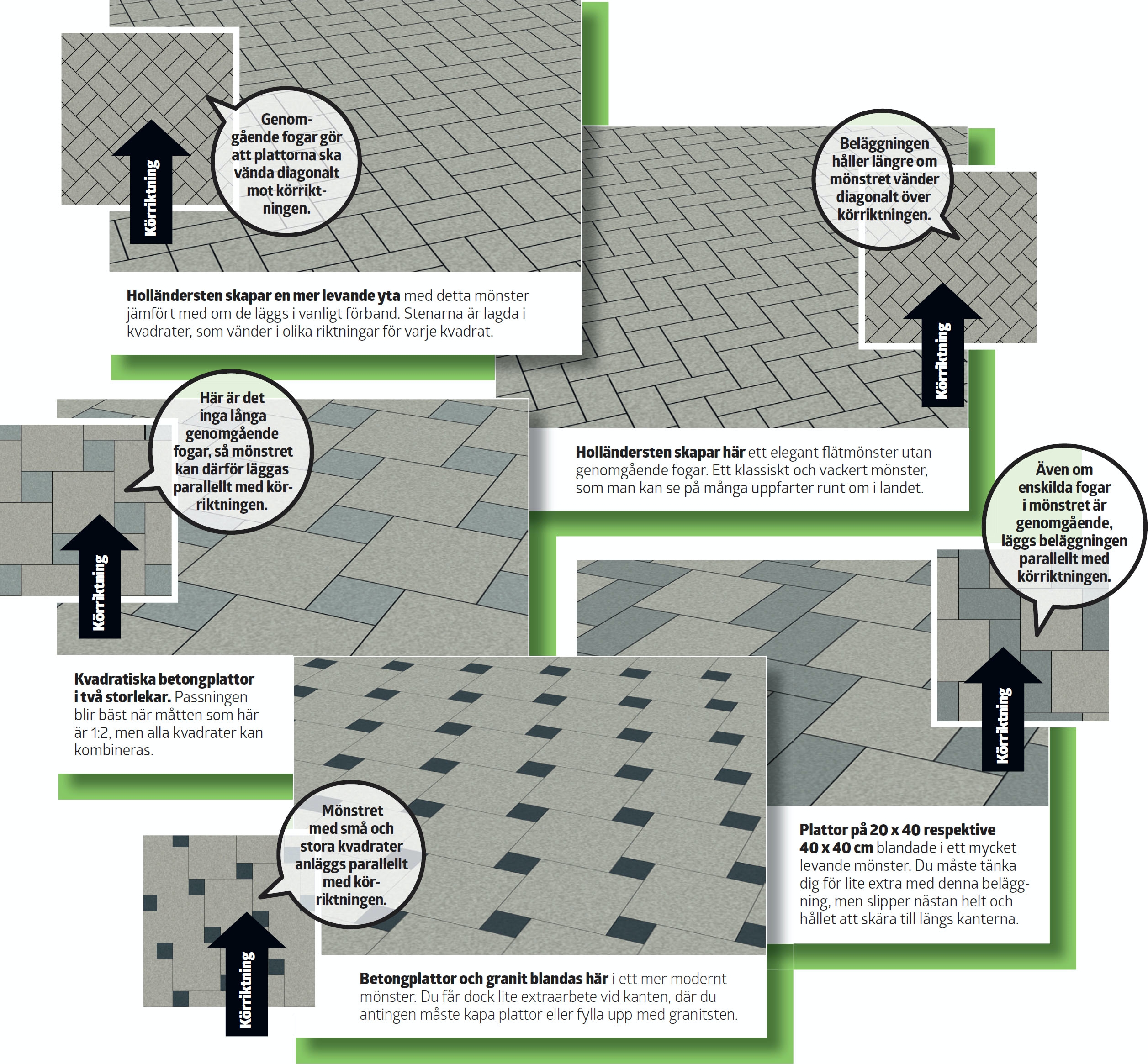 Körriktning

Genomgående fogar gör att plattorna ska vända diagonalt mot körriktningen.

**Holländersten skapar en mer levande yta** med detta mönster jämfört med om de läggs i vanligt förband. Stenarna är lagda i kvadrater, som vänder i olika riktningar för varje kvadrat.

Beläggningen håller längre om mönstret vänder diagonalt över körriktningen.

Körriktning

**Holländersten skapar här** ett elegant flätmönster utan genomgående fogar. Ett klassiskt och vackert mönster, som man kan se på många uppfarter runt om i landet.

Här är det inga långa genomgående fogar, så mönstret kan därför läggas parallellt med körriktningen.

Körriktning

**Kvadratiska betongplattor i två storlekar.** Passningen blir bäst när måtten som här är 1:2, men alla kvadrater kan kombineras.

Även om enskilda fogar i mönstret är genomgående, läggs beläggningen parallellt med körriktningen.

Körriktning

**Plattor på 20 x 40 respektive 40 x 40 cm** blandade i ett mycket levande mönster. Du måste tänka dig för lite extra med denna beläggning, men slipper nästan helt och hållet att skära till längs kanterna.

Mönstret med små och stora kvadrater anläggs parallellt med körriktningen.

Körriktning

**Betongplattor och granit blandas här** i ett mer modernt mönster. Du får dock lite extraarbete vid kanten, där du antingen måste kapa plattor eller fylla upp med granitsten.