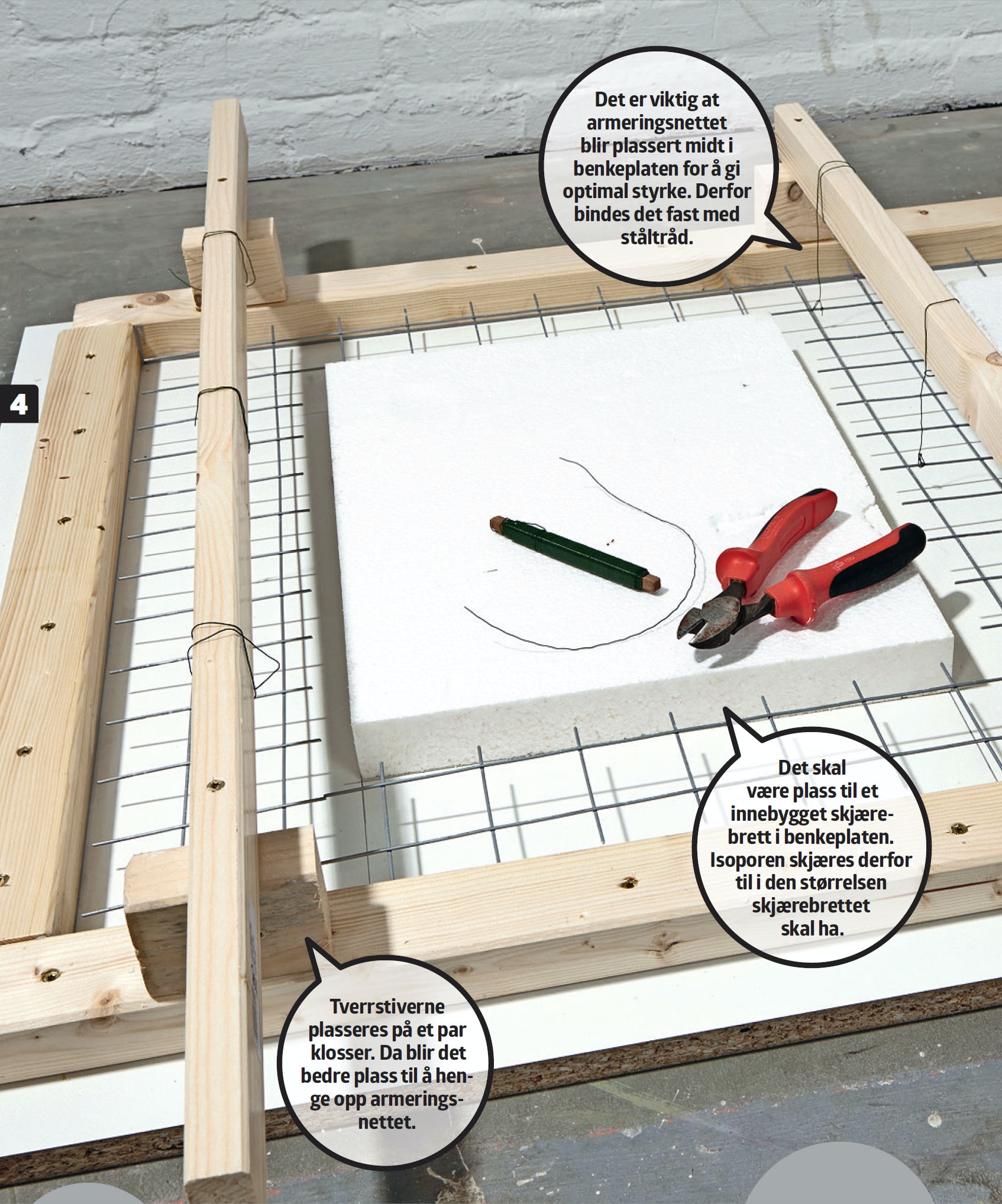 Det er viktig at armeringsnettet blir plassert midt i benkeplaten for å gi optimal styrke. Derfor bindes det fast med ståltråd.

4

Det skal være plass til et innebygget skjærebrett i benkeplaten. Isoporen skjæres derfor til i den størrelsen skjærebrettet skal ha.

Tverrstiverne plasseres på et par klosser. Da blir det bedre plass til å henge opp armeringsnettet.