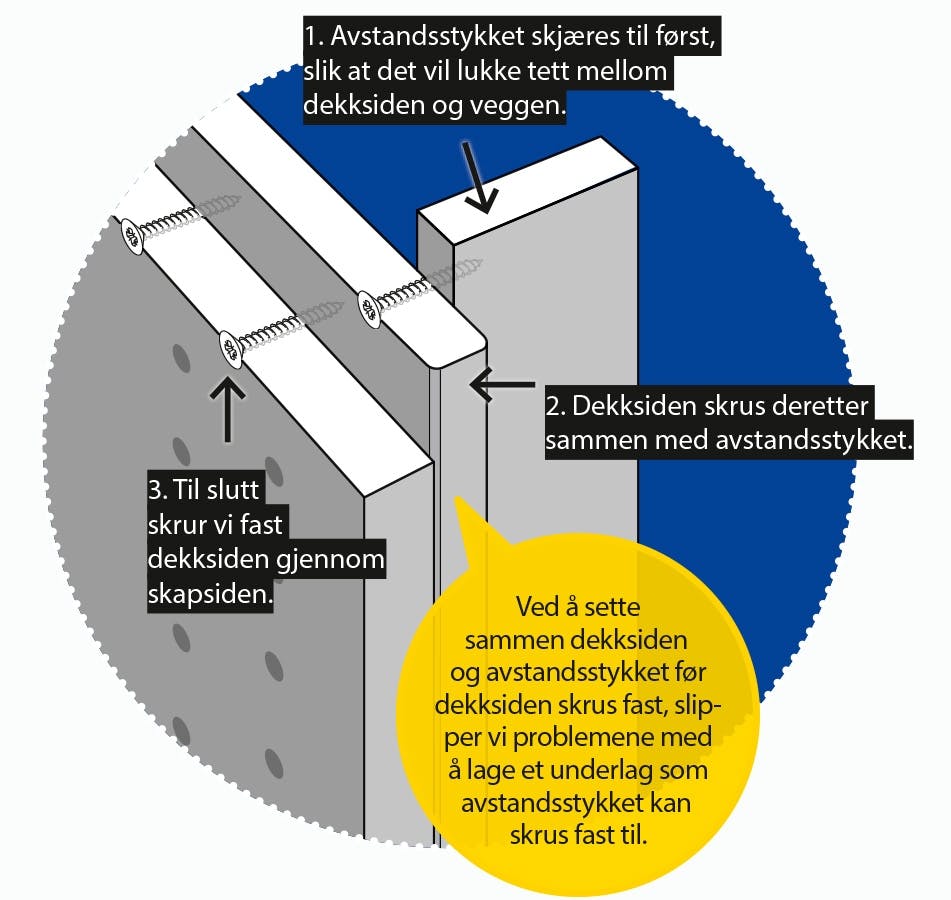 1. Avstandsstykket skjæres til først, slik at det vil lukke tett mellom dekksiden og veggen.

2. Dekksiden skrus deretter sammen med avstandsstykket.

3. Til slutt skrur vi fast dekksiden gjennom skapsiden.

Ved å sette sammen dekksiden og avstandsstykket før dekksiden skrus fast, slipper vi problemene med å lage et underlag som avstandsstykket kan skrus fast til.