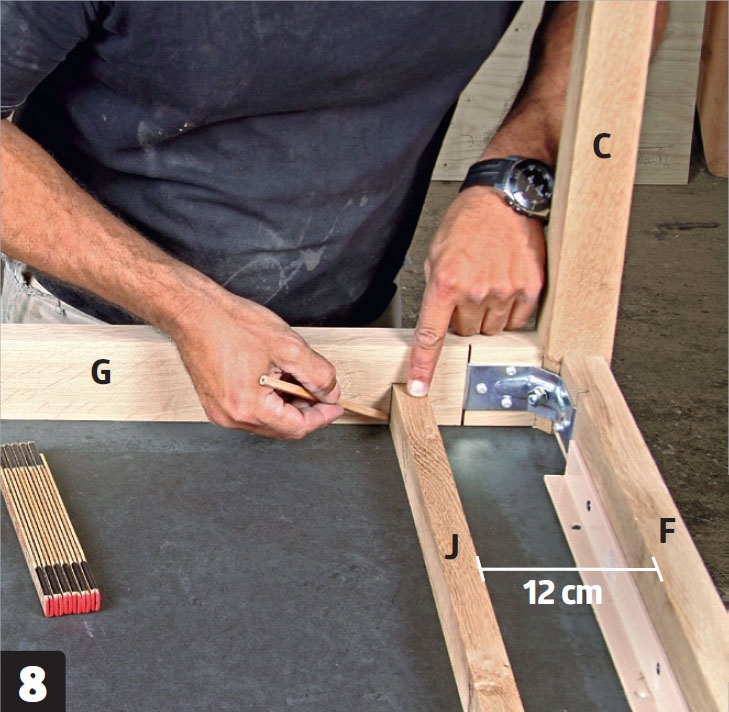 C

G

J

F

12 cm

8