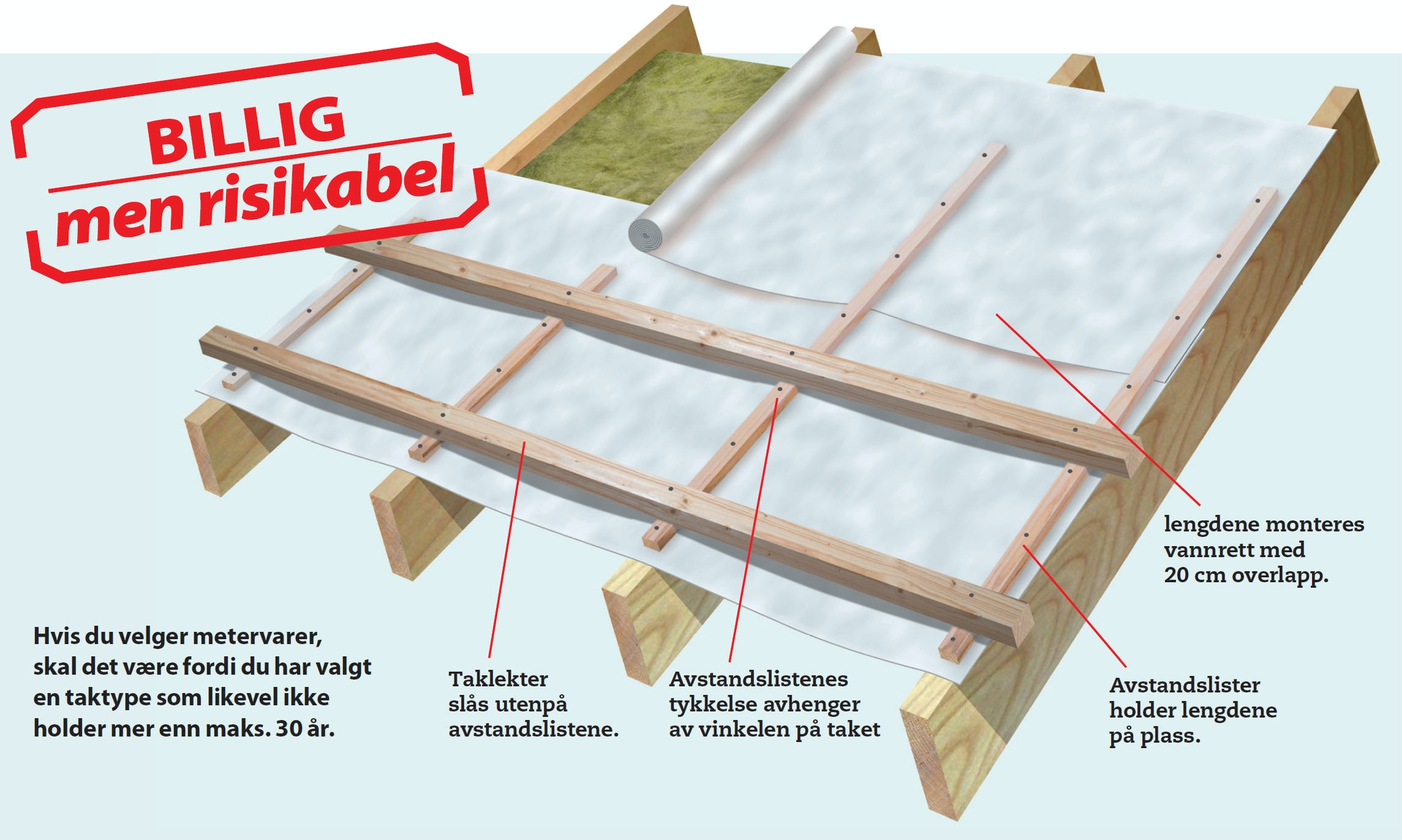 BILLIG
men risikabel

lengdene monteres vannrett med 20 cm overlapp.

Hvis du velger metervarer, skal det være fordi du har valgt en taktype som likevel ikke holder mer enn maks. 30 år.

Taklekter slås utenpå avstandslistene.

Avstandslistenes tykkelse avhenger av vinkelen på taket

Avstandslister holder lengdene på plass.