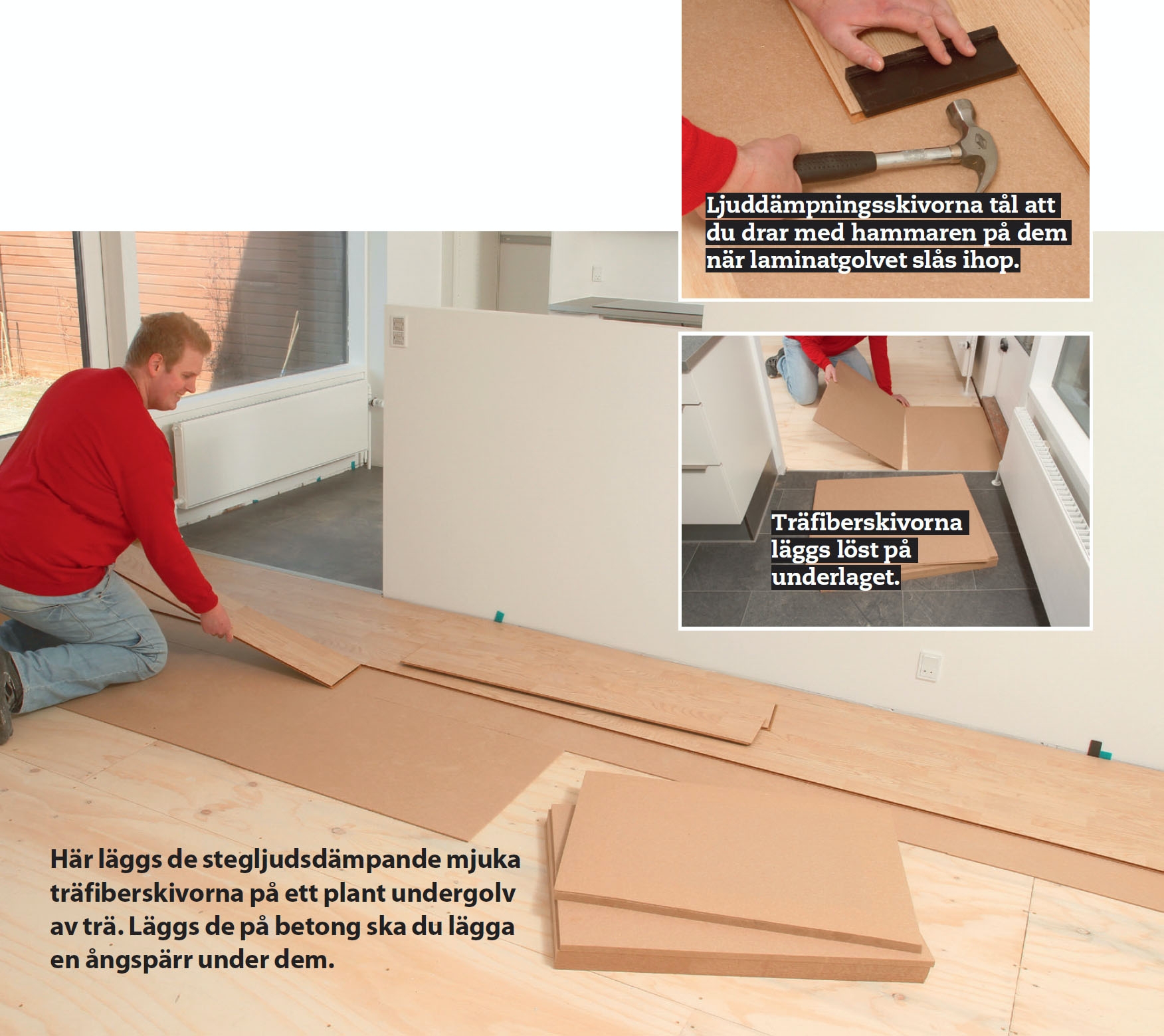 Ljuddämpningsskivorna tål att du drar med hammaren på dem när laminatgolvet slås ihop.

Träfiberskivorna läggs löst på underlaget.

Här läggs de stegljudsdämpande mjuka träfiberskivorna på ett plant undergolv av trä. Läggs de på betong ska du lägga en ångspärr under dem.