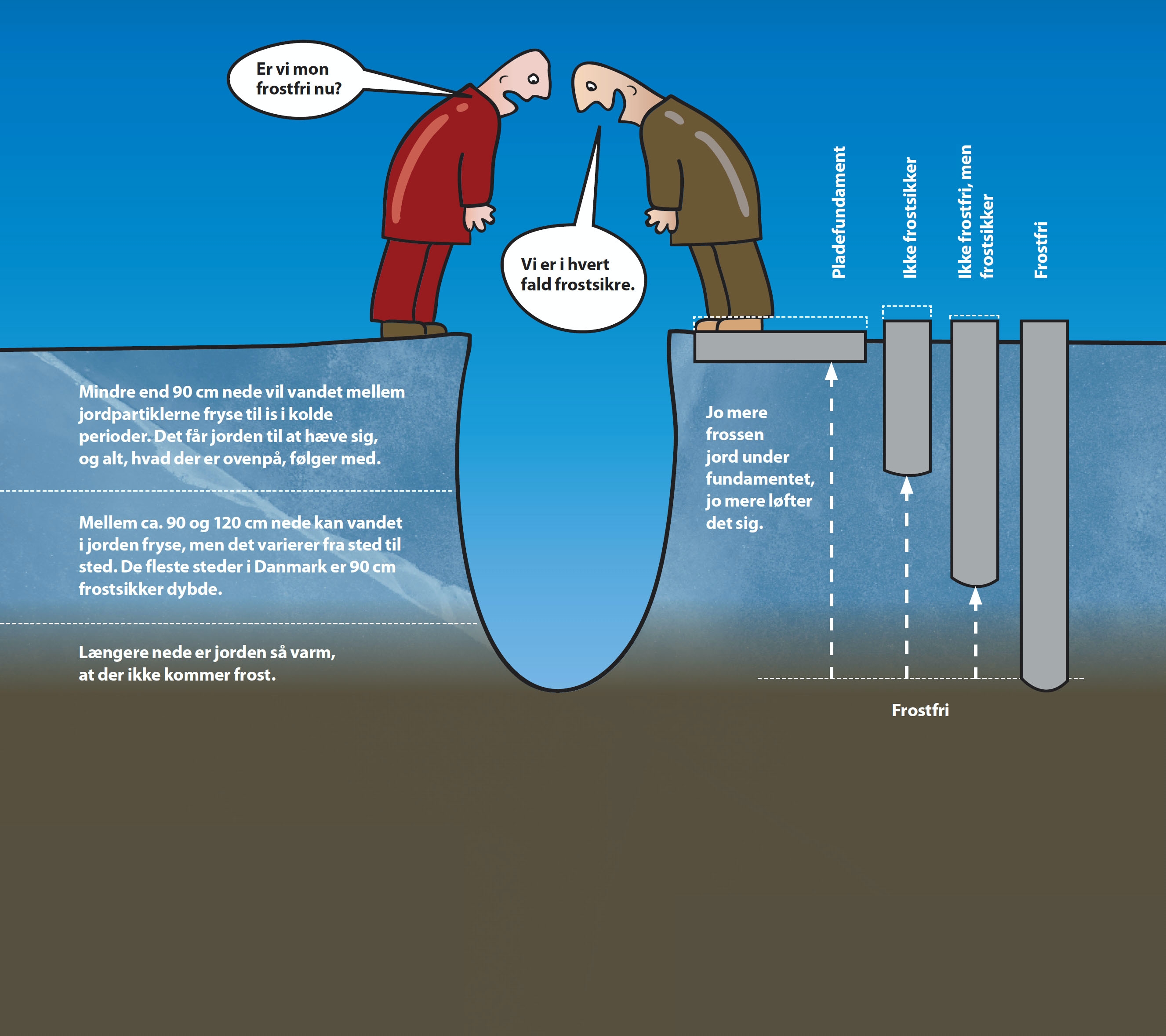 Er vi mon frostfri nu?

Vi er i hvert fald frostsikre.

Pladefundament

Ikke frostsikker

Ikke frostfri, men frostsikker

Frostfri

Mindre end 90 cm nede vil vandet mellem jordpartiklerne fryse til is i kolde perioder. Det får jorden til at hæve sig, og alt, hvad der er ovenpå, følger med.

Mellem ca. 90 og 120 cm nede kan vandet i jorden fryse, men det varierer fra sted til sted. De fleste steder i Danmark er 90 cm frostsikker dybde.

Længere nede er jorden så varm, at der ikke kommer frost.

Jo mere frossen jord under fundamentet, jo mere løfter det sig.

Frostfri