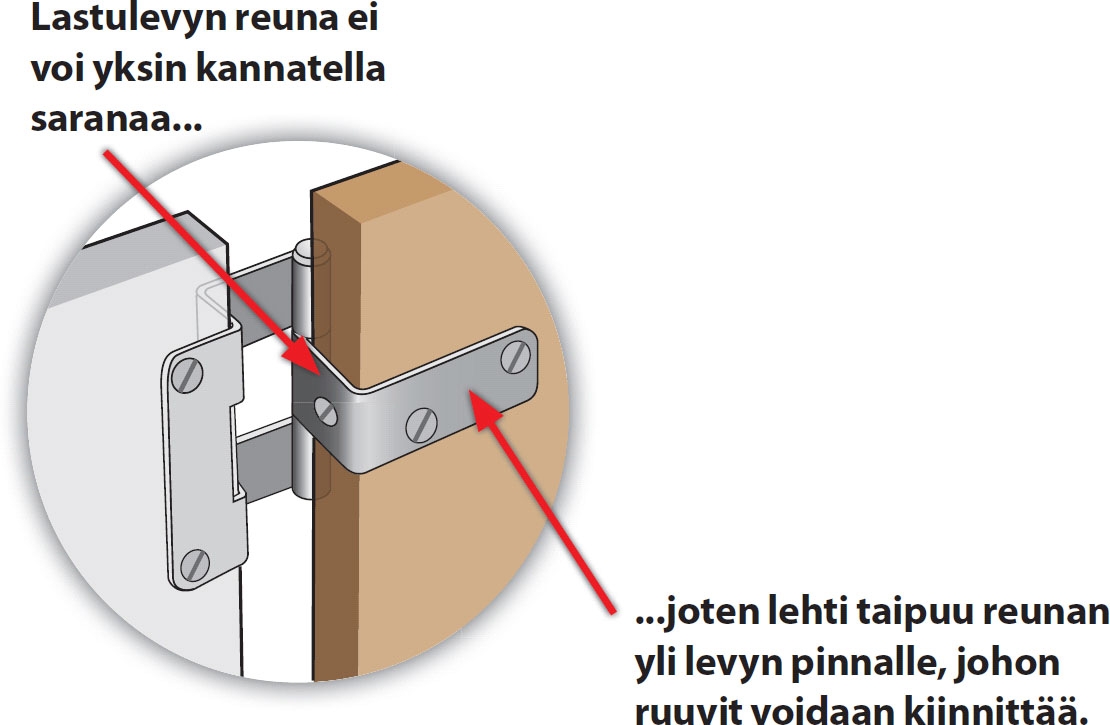 Lastulevyn reuna ei voi yksin kannatella saranaa...

...joten lehti taipuu reunan yli levyn pinnalle, johon ruuvit voidaan kiinnittää.