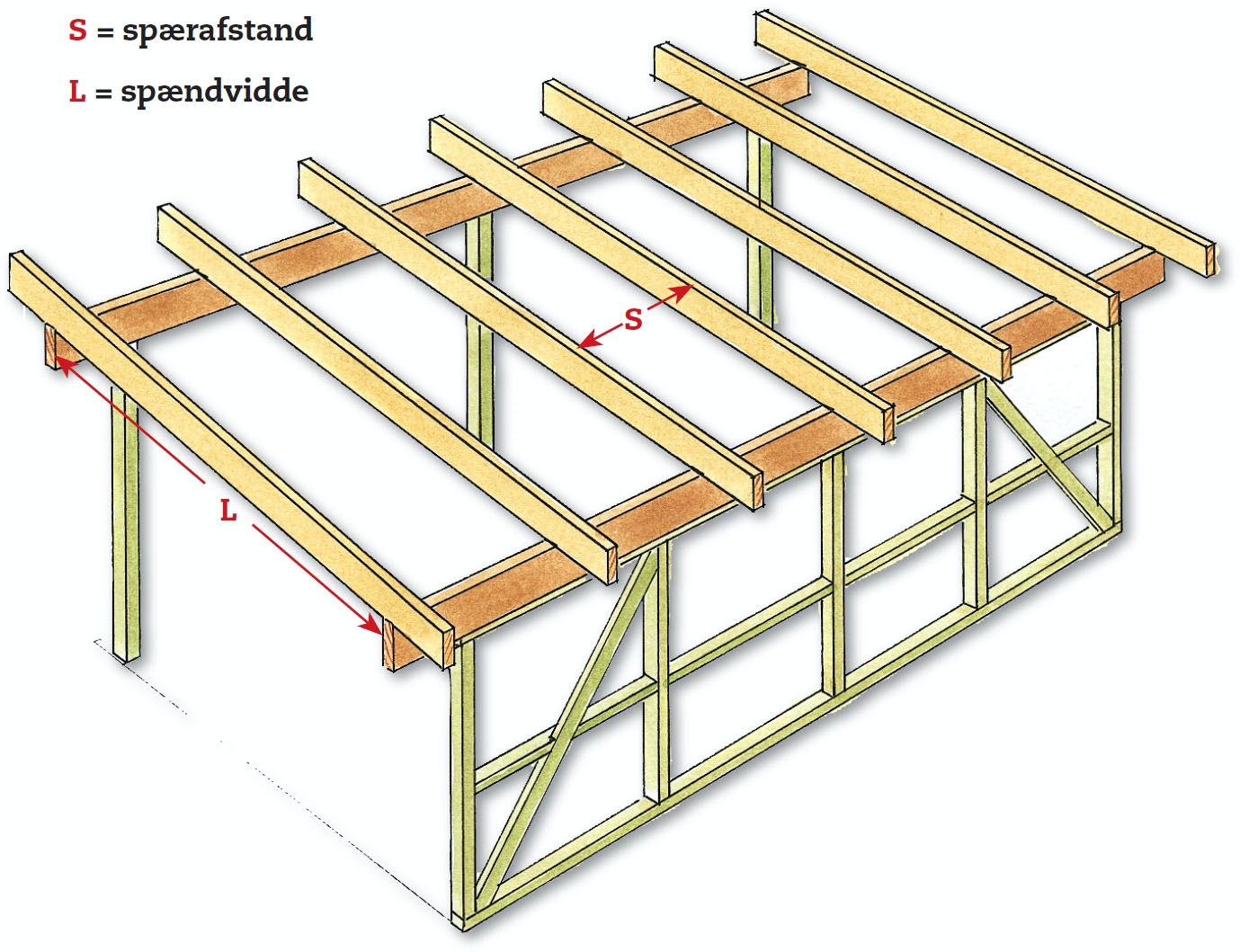 S = spærafstand

L = spændvidde

S

L