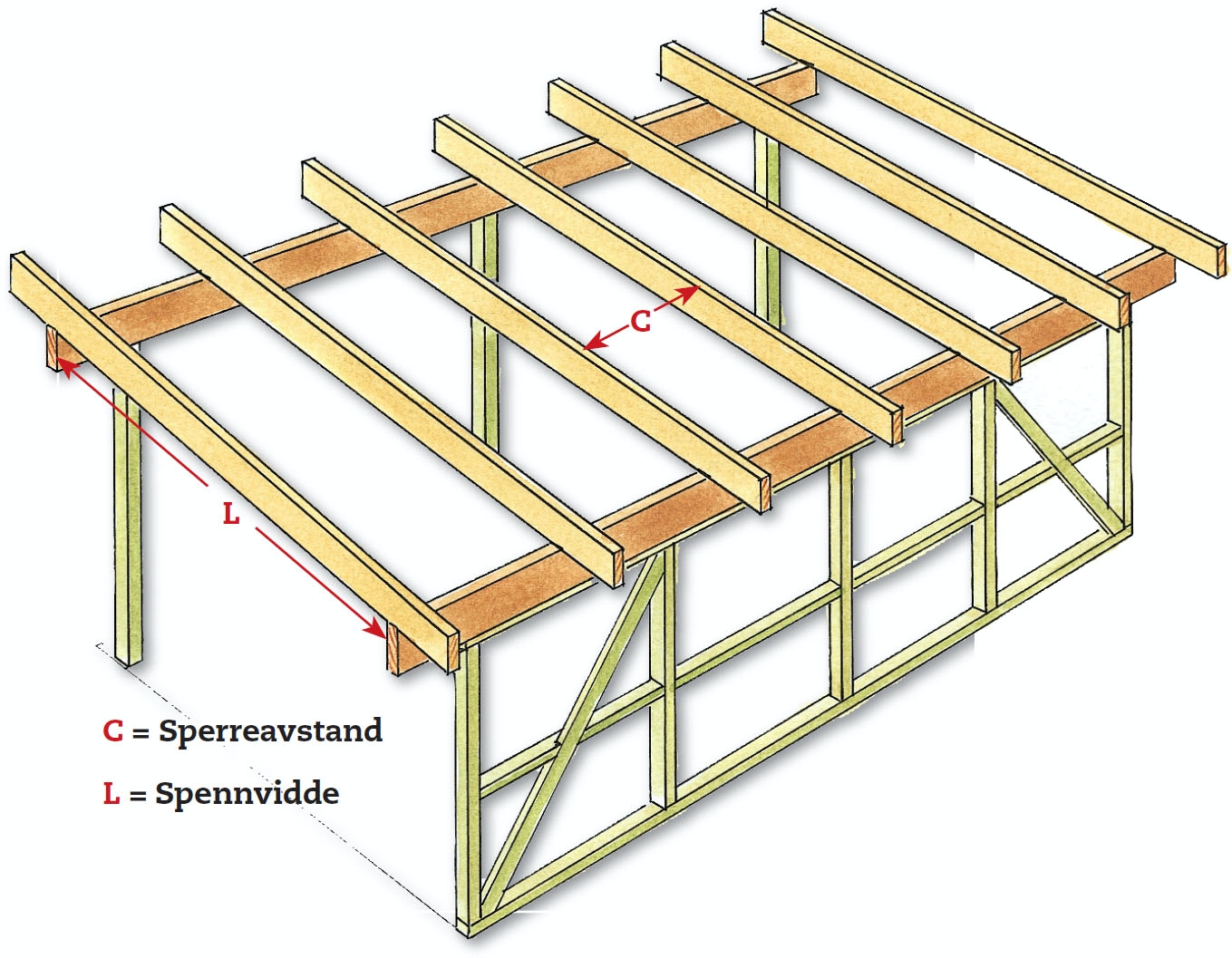 C

L

C = Sperreavstand

L = Spennvidde