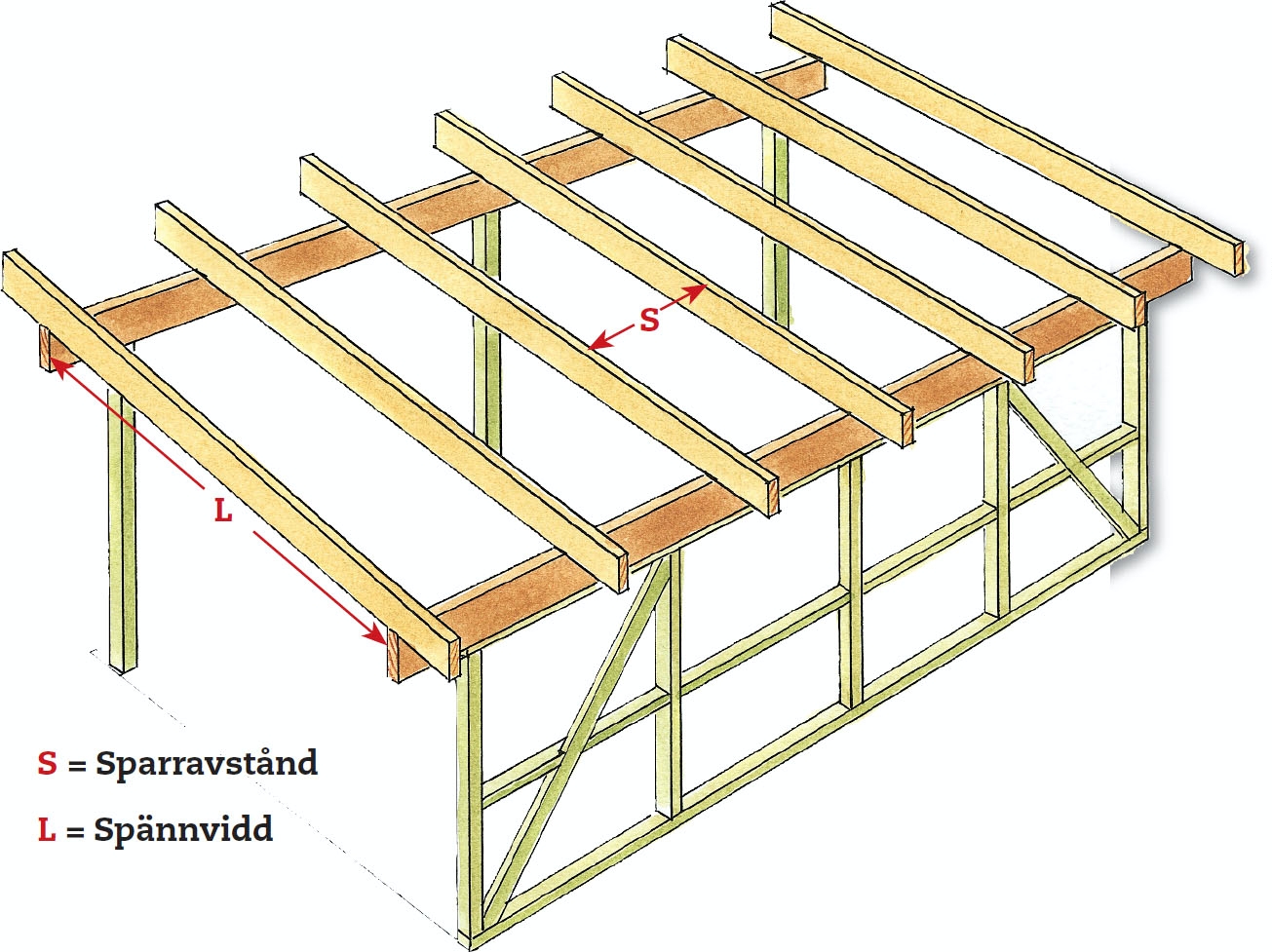 S

L

S = Sparravstånd

L = Spännvidd