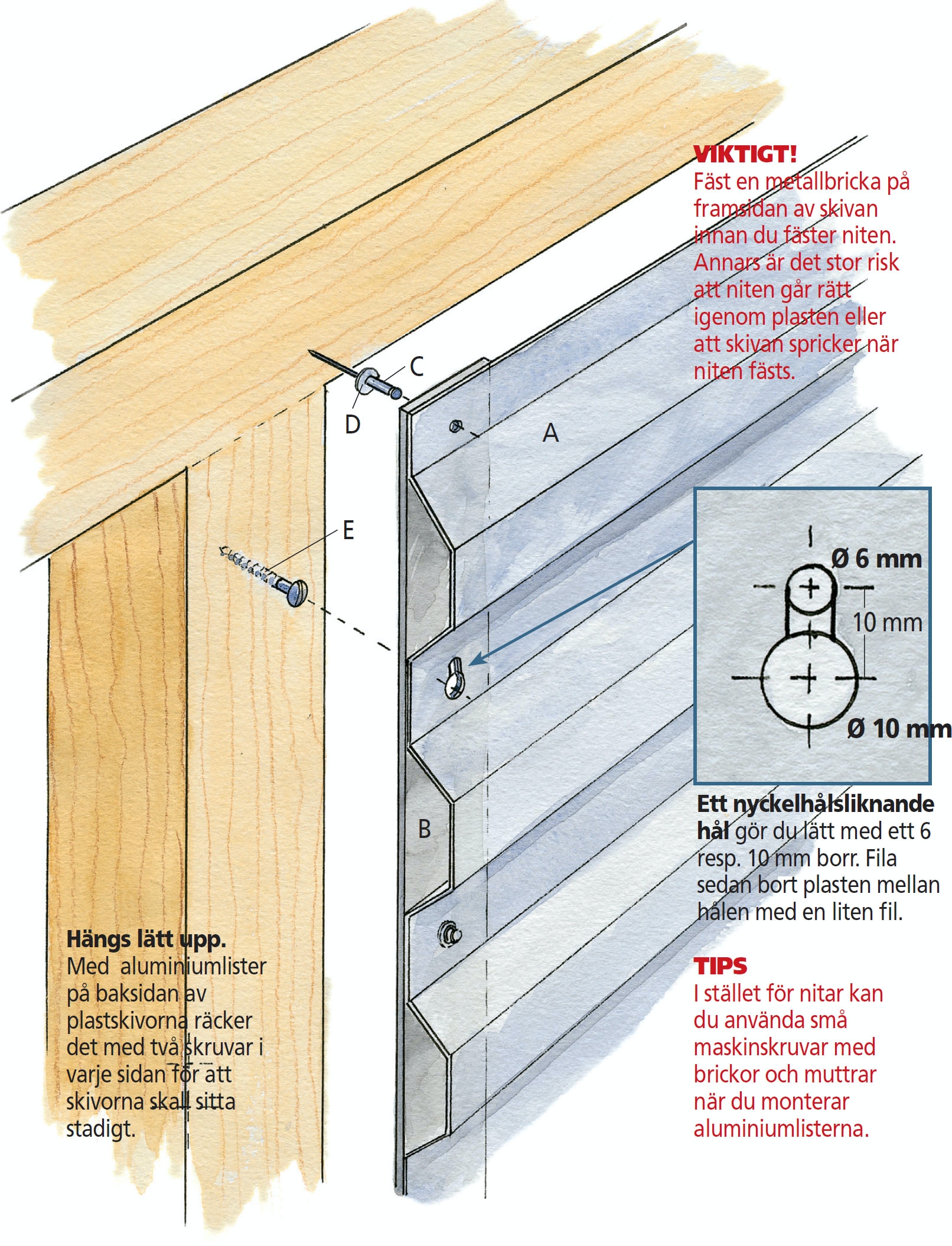 VIKTIGT!
Fäst en metallbricka på framsidan av skivan innan du fäster niten. Annars är det stor risk att niten går rätt igenom plasten eller att skivan spricker när niten fästs.

C

D

A

E

Ø 6 mm

10 mm

Ø 10 mm

B

Ett nyckelhålsliknande hål gör du lätt med ett 6 resp. 10 mm borr. Fila sedan bort plasten mellan hålen med en liten fil.

Hängs lätt upp.
Med aluminiumlister på baksidan av plastskivorna räcker det med två skruvar i varje sidan för att skivorna skall sitta stadigt.

TIPS
I stället för nitar kan du använda små maskinskruvar med brickor och muttrar när du monterar aluminiumlisterna.