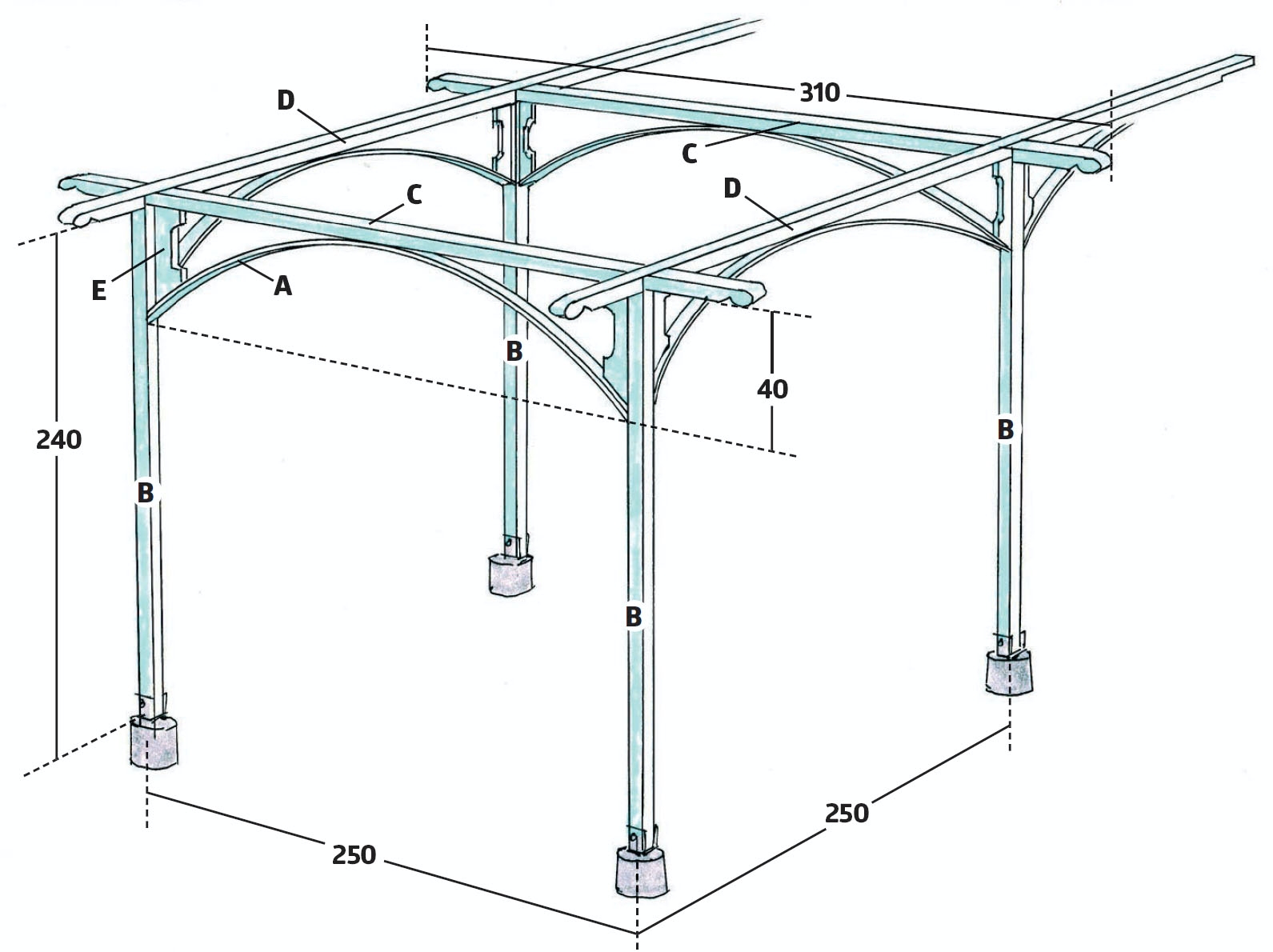 310
D
C
C
D
E
A
B
40
240
B
B
B
250
250