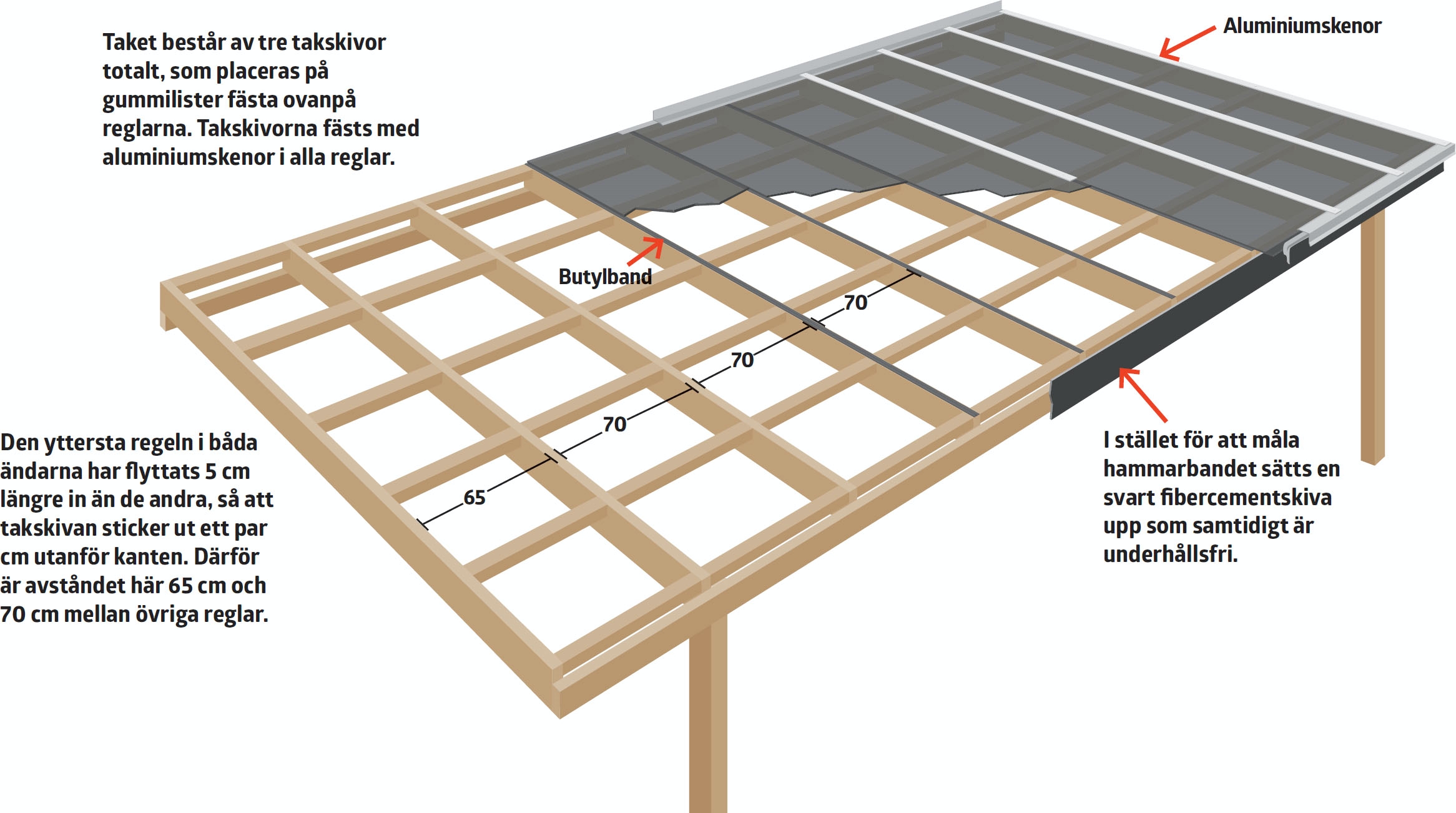 Taket består av tre takskivor totalt, som placeras på gummilister fästa ovanpå reglarna. Takskivorna fästs med aluminiumskenor i alla reglar.

Aluminiumskenor

Butylband

70

70

70

65

Den yttersta regeln i båda ändarna har flyttats 5 cm längre in än de andra, så att takskivan sticker ut ett par cm utanför kanten. Därför är avståndet här 65 cm och 70 cm mellan övriga reglar.

I stället för att måla hammarbandet sätts en svart fibercementskiva upp som samtidigt är underhållsfri.