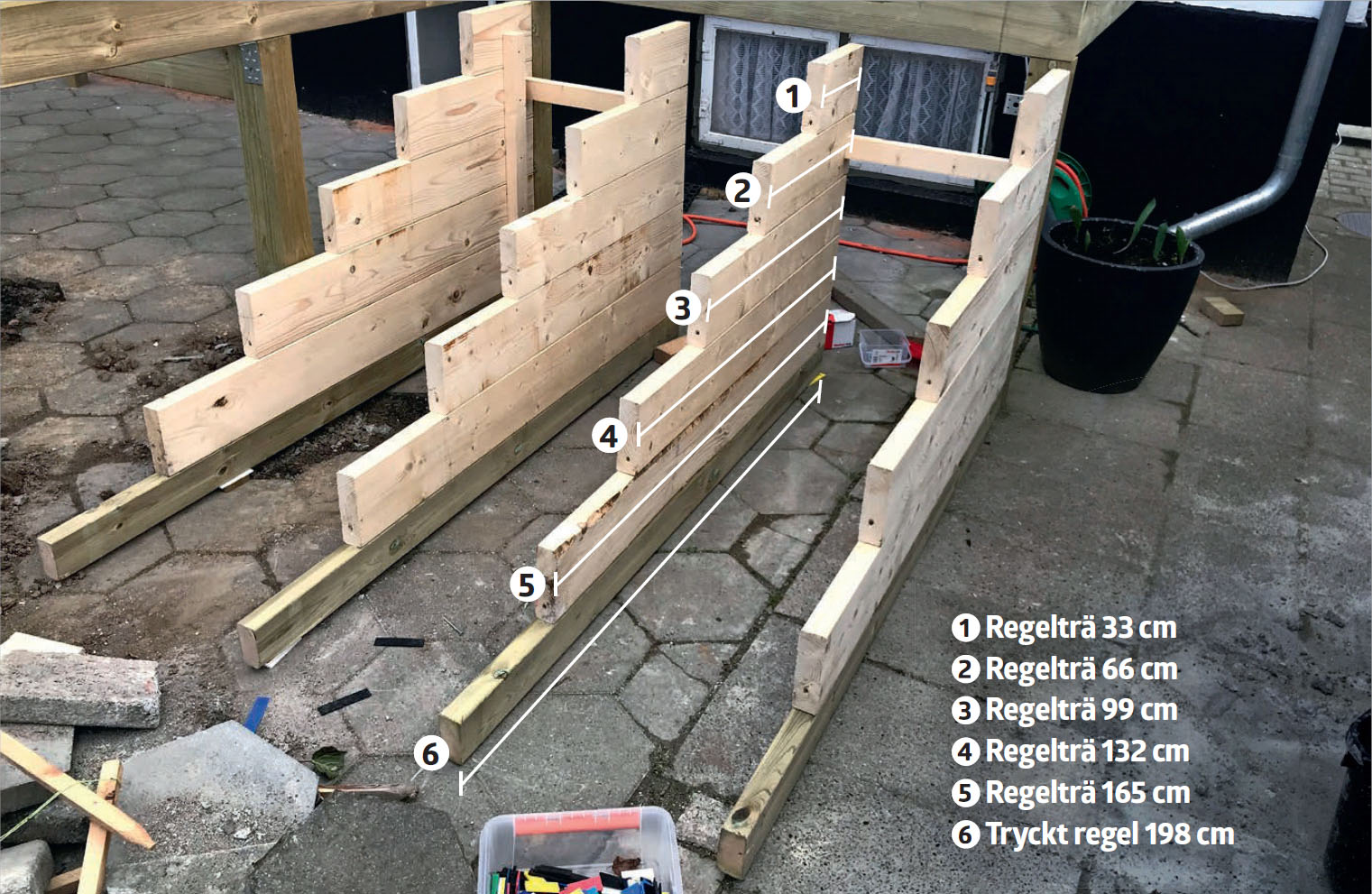 1
2
3
4
5
6

1 Regelträ 33 cm
2 Regelträ 66 cm
3 Regelträ 99 cm
4 Regelträ 132 cm
5 Regelträ 165 cm
6 Tryckt regel 198 cm