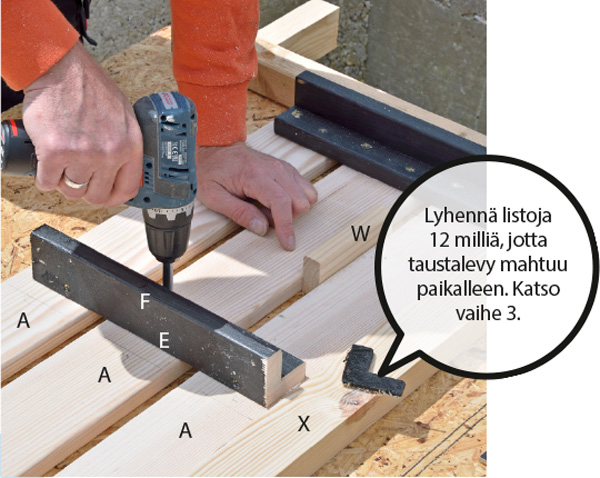 Lyhennä listoja 12 milliä, jotta taustalevy mahtuu paikalleen. Katso vaihe 3.

W

F

E

A

A

A

X