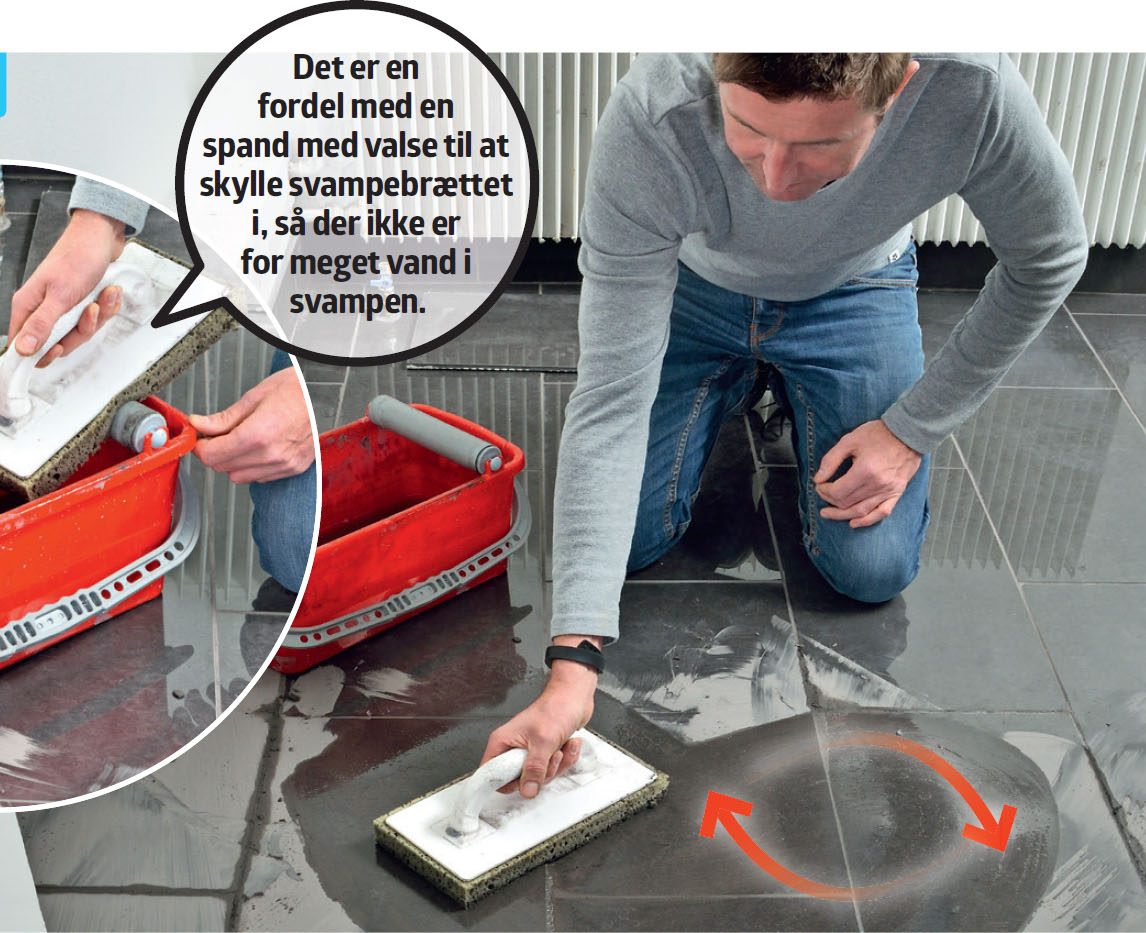 Det er en fordel med en spand med valse til at skylle svampebrættet i, så der ikke er for meget vand i svampen.