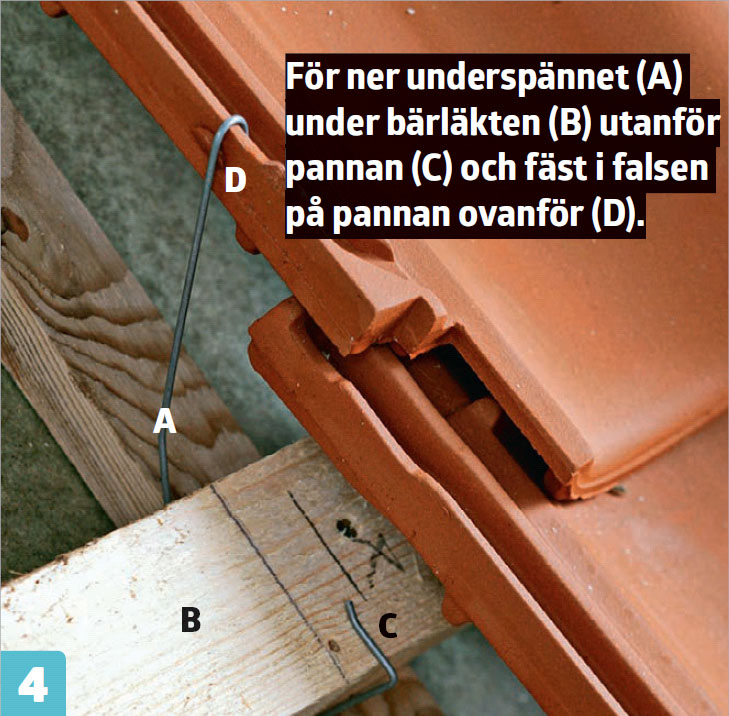 För ner underspännet (A) under bärläkten (B) utanför pannan (C) och fäst i falsen på pannan ovanför (D).

D

A

B

C

4