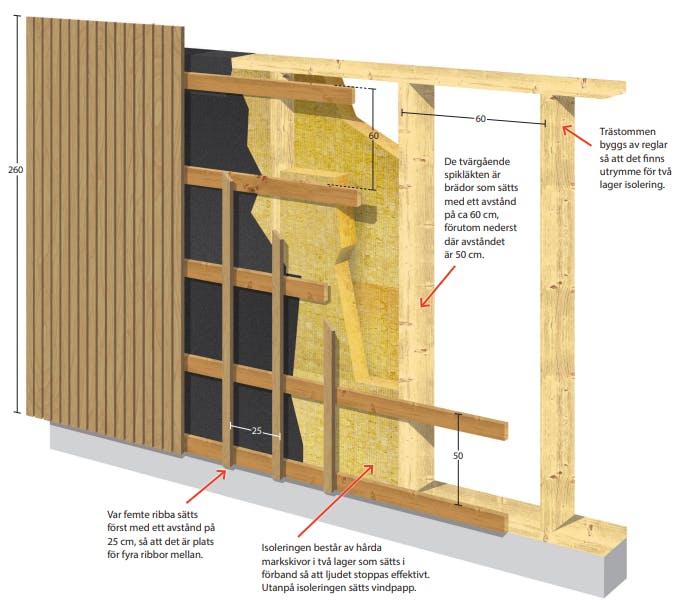 260

60

60

Trästommen byggs av reglar så att det finns utrymme för två lager isolering.

De tvärgående spikläkten är brädor som sätts med ett avstånd på ca 60 cm, förutom nederst där avståndet är 50 cm.

25

50

Var femte ribba sätts först med ett avstånd på 25 cm, så att det är plats för fyra ribbor mellan.

Isoleringen består av hårda markskivor i två lager som sätts i förband så att ljudet stoppas effektivt. Utanpå isoleringen sätts vindpapp.