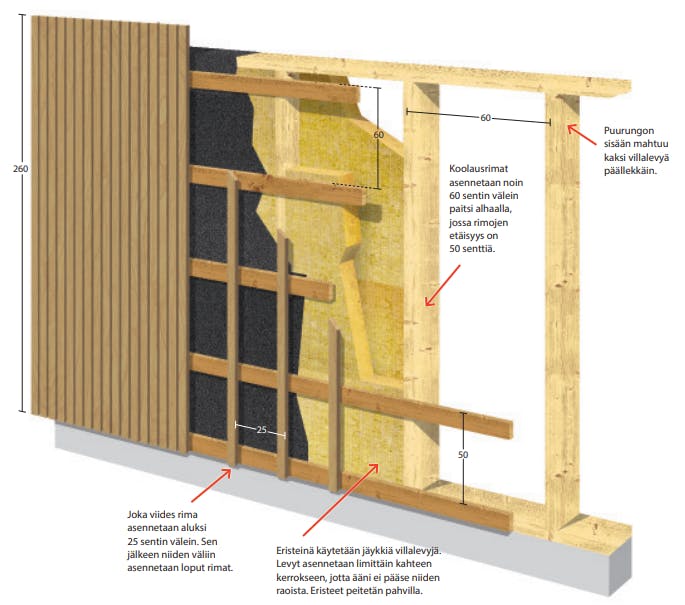 260

60

60

Puurungon sisään mahtuu kaksi villalevyä päällekkäin.

Koolausrimat asennetaan noin 60 sentin välein paitsi alhaalla, jossa rimojen etäisyys on 50 senttiä.

25

50

Joka viides rima asennetaan aluksi 25 sentin välein. Sen jälkeen niiden väliin asennetaan loput rimat.

Eristeinä käytetään jäykkiä villalevyjä. Levyt asennetaan limittäin kahteen kerrokseen, jotta ääni ei pääse niiden raoista. Eristeet peitetän pahvilla.