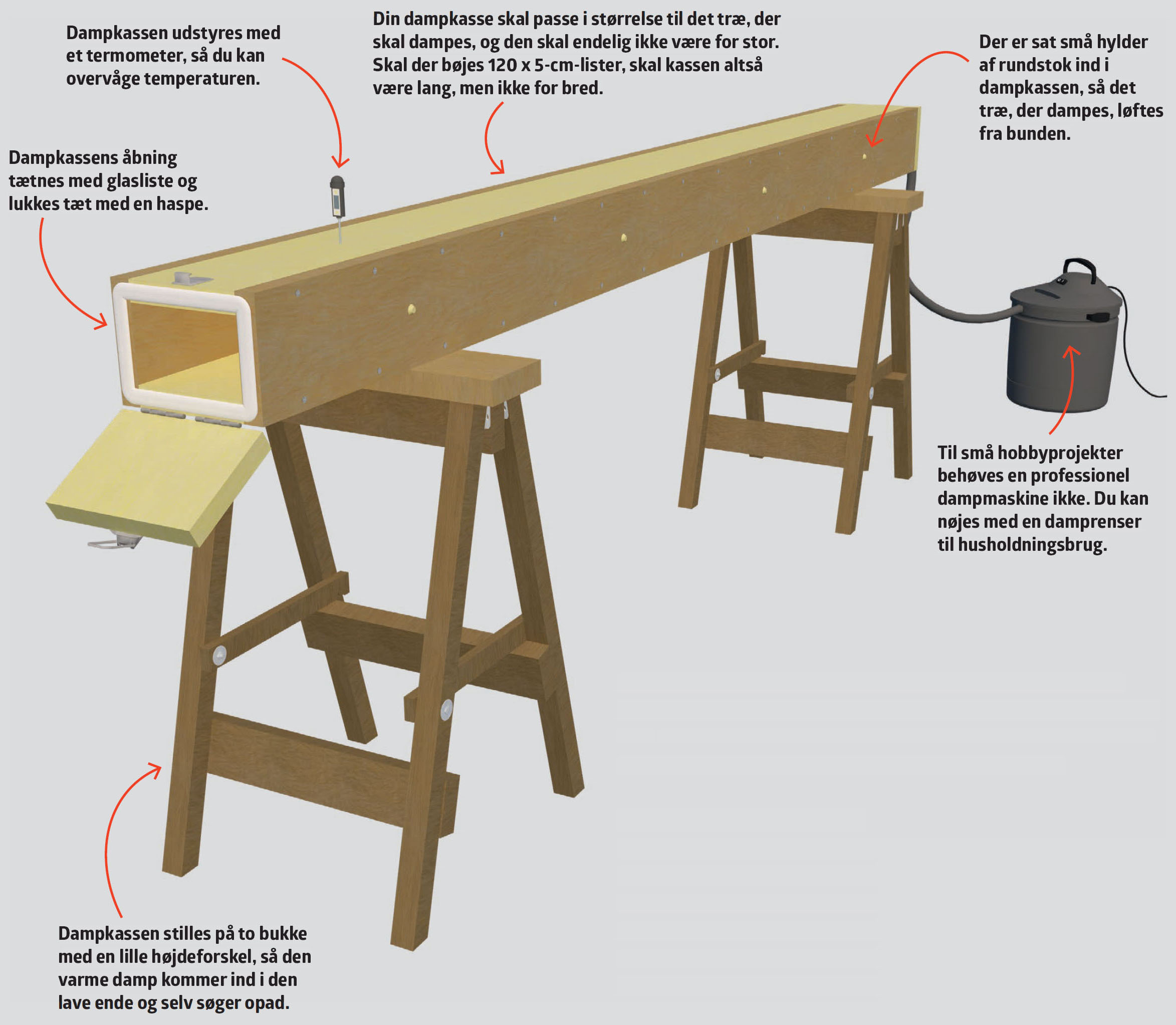 Dampkassen udstyres med et termometer, så du kan overvåge temperaturen.

Din dampkasse skal passe i størrelse til det træ, der skal dampes, og den skal endelig ikke være for stor. Skal der bøjes 120 x 5-cm-lister, skal kassen altså være lang, men ikke for bred.

Der er sat små hylder af rundstok ind i dampkassen, så det træ, der dampes, løftes fra bunden.

Dampkassens åbning tætnes med glasliste og lukkes tæt med en haspe.

Til små hobbyprojekter behøves en professionel dampmaskine ikke. Du kan nøjes med en damprenser til husholdningsbrug.

Dampkassen stilles på to bukke med en lille højdeforskel, så den varme damp kommer ind i den lave ende og selv søger opad.