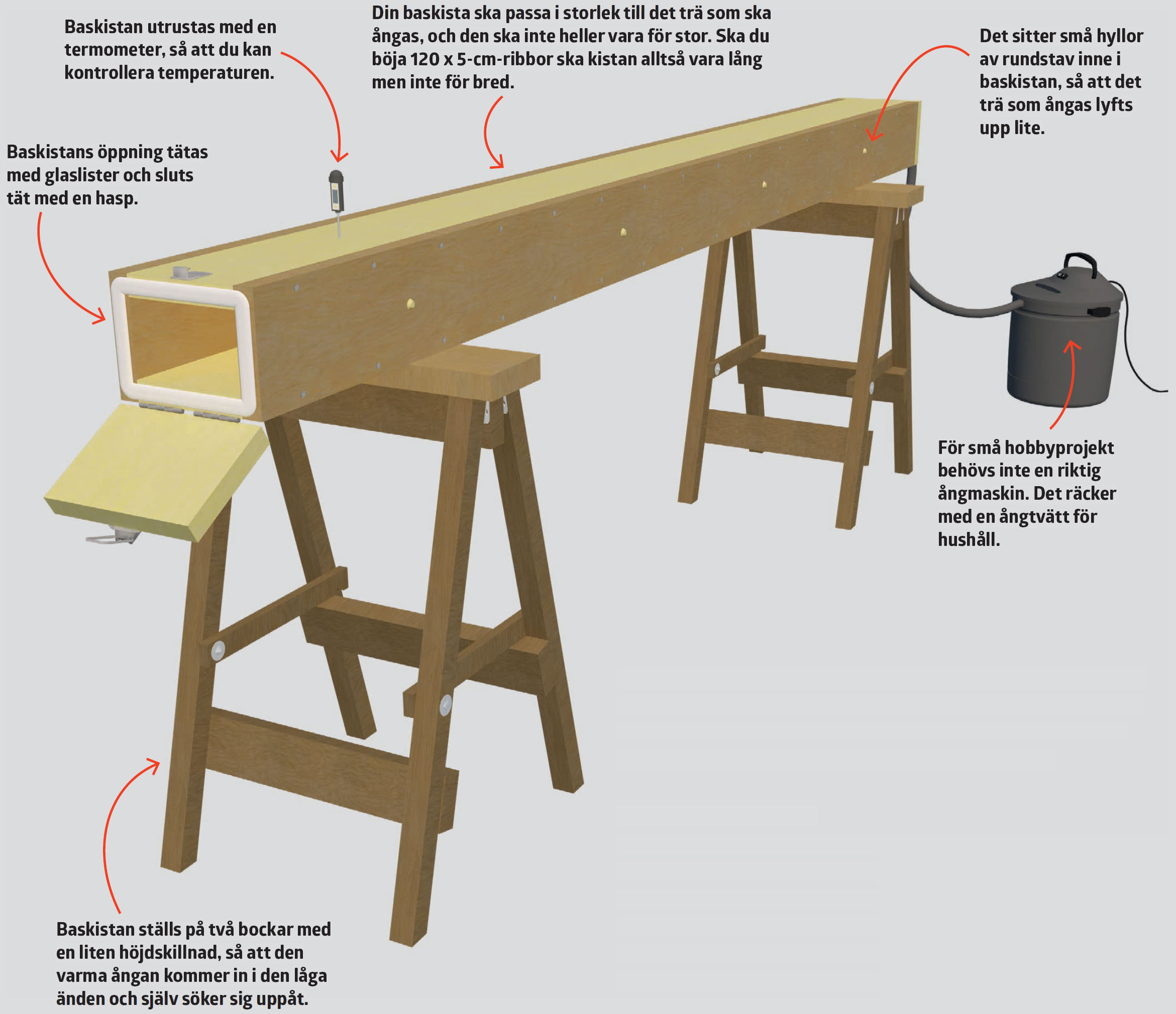 Baskistan utrustas med en termometer, så att du kan kontrollera temperaturen.

Din baskista ska passa i storlek till det trä som ska ångas, och den ska inte heller vara för stor. Ska du böja 120 x 5-cm-ribbor ska kistan alltså vara lång men inte för bred.

Det sitter små hyllor av rundstav inne i baskistan, så att det trä som ångas lyfts upp lite.

Baskistans öppning tätas med glaslister och sluts tät med en hasp.

För små hobbyprojekt behövs inte en riktig ångmaskin. Det räcker med en ångtvätt för hushåll.

Baskistan ställs på två bockar med en liten höjdskillnad, så att den varma ångan kommer in i den låga änden och själv söker sig uppåt.