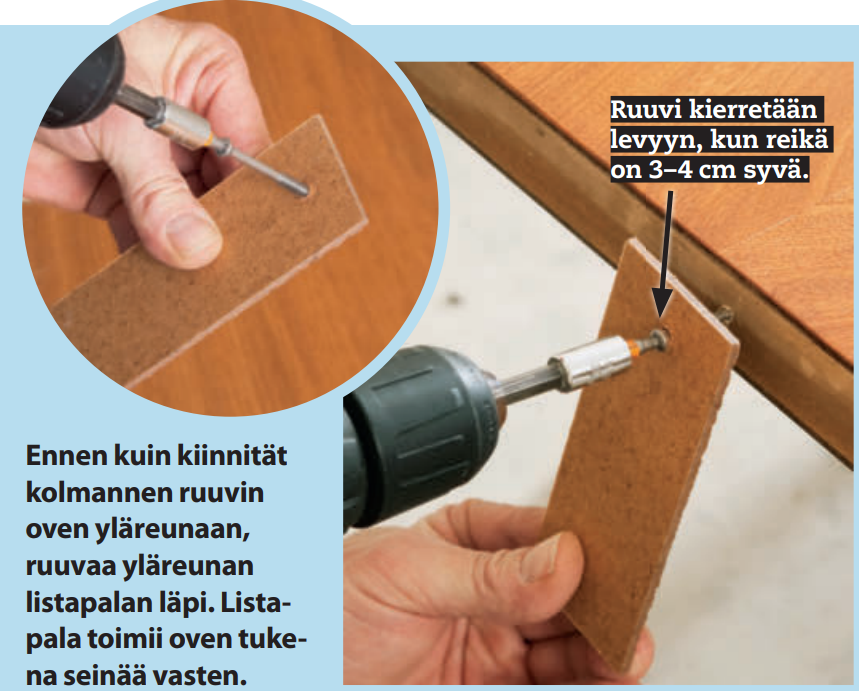 Ruuvi kierretään levyyn, kun reikä on 3–4 cm syvä.

Ennen kuin kiinnität kolmannen ruuvin oven yläreunaan, ruuvaa yläreunan listapalan läpi. Listapala toimii oven tukena seinää vasten.