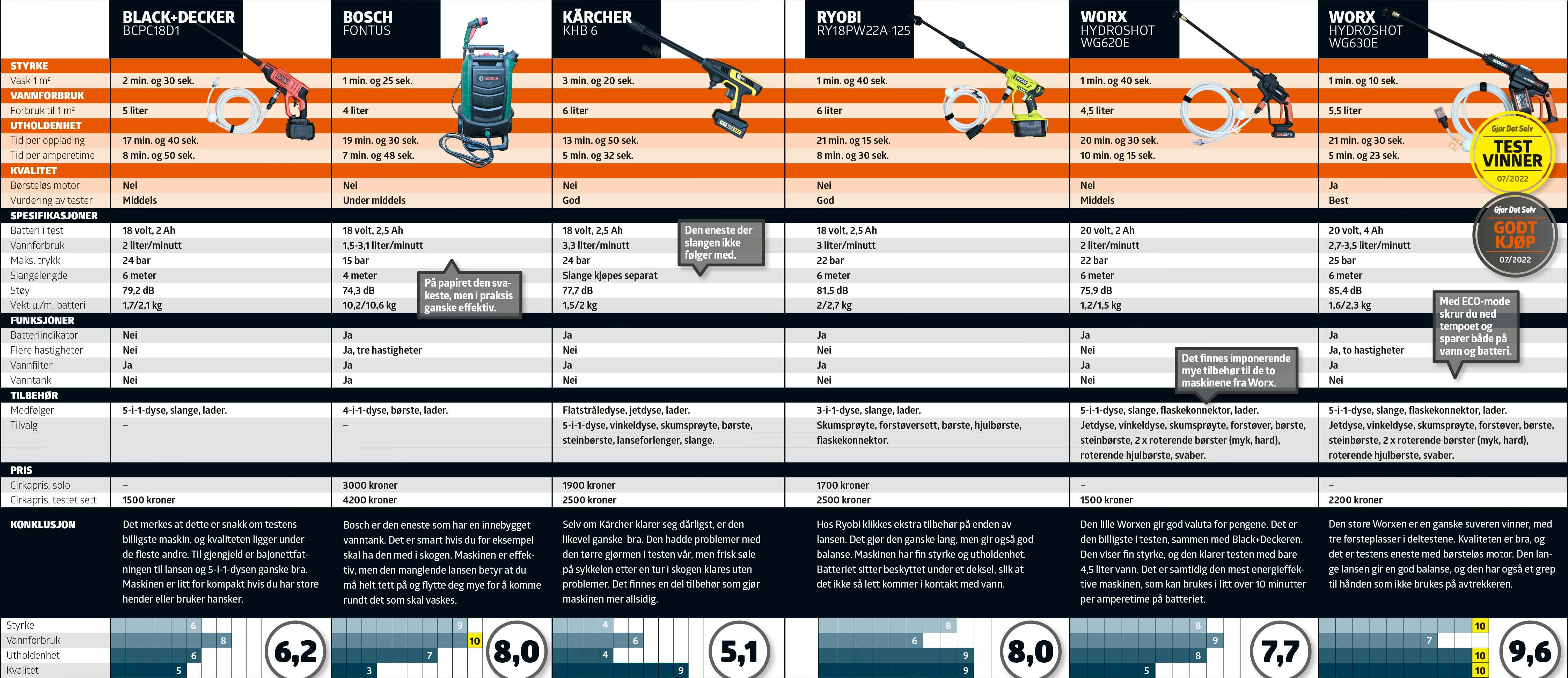 | | BLACK+DECKER BCPC18D1 | BOSCH FONTUS | KÄRCHER KHB 6 | RYOBI RY18PW22A-125 | WORX HYDROSHOT WG620E | WORX HYDROSHOT WG630E |
|---|---|---|---|---|---|---|
| **STYRKE** | | | | | | |
| Vask 1 m² | 2 min. og 30 sek. | 1 min. og 25 sek. | 3 min. og 20 sek. | 1 min. og 40 sek. | 1 min. og 40 sek. | 1 min. og 10 sek. |
| **VANNFORBRUK** | | | | | | |
| Forbruk til 1 m² | 5 liter | 4 liter | 6 liter | 6 liter | 4,5 liter | 5,5 liter |
| **UTHOLDENHET** | | | | | | |
| Tid per opplading | 17 min. og 40 sek. | 19 min. og 30 sek. | 13 min. og 50 sek. | 21 min. og 15 sek. | 20 min. og 30 sek. | 21 min. og 30 sek. |
| Tid per amperetime | 8 min. og 50 sek. | 7 min. og 48 sek. | 5 min. og 32 sek. | 8 min. og 30 sek. | 10 min. og 15 sek. | 5 min. og 23 sek. |
| **KVALITET** | | | | | | |
| Børsteløs motor | Nei | Nei | Nei | Nei | Nei | Ja |
| Vurdering av tester | Middels | Under middels | God | God | Middels | Best |
| **SPESIFIKASJONER** | | | | | | |
| Batteri i test | 18 volt, 2 Ah | 18 volt, 2,5 Ah | 18 volt, 2,5 Ah | 18 volt, 2,5 Ah | 20 volt, 2 Ah | 20 volt, 4 Ah |
| Vannforbruk | 2 liter/minutt | 1,5-3,1 liter/minutt | 3,3 liter/minutt | 3 liter/minutt | 2 liter/minutt | 2,7-3,5 liter/minutt |
| Maks. trykk | 24 bar | 15 bar | 24 bar | 22 bar | 22 bar | 25 bar |
| Slangelengde | 6 meter | 4 meter | Slange kjøpes separat | 6 meter | 6 meter | 6 meter |
| Støy | 79,2 dB | 74,3 dB | 77,7 dB | 81,5 dB | 75,9 dB | 85,4 dB |
| Vekt u./m. batteri | 1,7/2,1 kg | 10,2/10,6 kg | 1,5/2 kg | 2/2,7 kg | 1,2/1,5 kg | 1,6/2,3 kg |
| **FUNKSJONER** | | | | | | |
| Batteriindikator | Nei | Ja | Ja | Ja | Ja | Ja |
| Flere hastigheter | Nei | Ja, tre hastigheter | Nei | Nei | Nei | Ja, to hastigheter |
| Vannfilter | Ja | Ja | Ja | Ja | Ja | Ja |
| Vanntank | Nei | Ja | Nei | Nei | Nei | Nei |
| **TILBEHØR** | | | | | | |
| Medfølger | 5-i-1-dyse, slange, lader. | 4-i-1-dyse, børste, lader. | Flatstråledyse, jetdyse, lader. | 3-i-1-dyse, slange, lader. | 5-i-1-dyse, slange, flaskekonnektor, lader. | 5-i-1-dyse, slange, flaskekonnektor, lader. |
| Tilvalg | – | – | 5-i-1-dyse, vinkeldyse, skumsprøyte, børste, steinbørste, lanseforlenger, slange. | Skumsprøyte, forstøversett, børste, hjulbørste, flaskekonnektor. | Jetdyse, vinkeldyse, skumsprøyte, forstøver, børste, steinbørste, 2 x roterende børster (myk, hard), roterende hjulbørste, svaber. | Jetdyse, vinkeldyse, skumsprøyte, forstøver, børste, steinbørste, 2 x roterende børster (myk, hard), roterende hjulbørste, svaber. |
| **PRIS** | | | | | | |
| Cirkapris, solo | – | 3000 kroner | 1900 kroner | 1700 kroner | – | – |
| Cirkapris, testet sett | 1500 kroner | 4200 kroner | 2500 kroner | 2500 kroner | 1500 kroner | 2200 kroner |
| **KONKLUSJON** | Det merkes at dette er snakk om testens billigste maskin, og kvaliteten ligger under de fleste andre. Til gjengjeld er bajonettfatningen til lansen og 5-i-1-dysen ganske bra. Maskinen er litt for kompakt hvis du har store hender eller bruker hansker. | Bosch er den eneste som har en innebygget vanntank. Det er smart hvis du for eksempel skal ha den med i skogen. Maskinen er effektiv, men den manglende lansen betyr at du må helt tett på og flytte deg mye for å komme rundt det som skal vaskes. | Selv om Kärcher klarer seg dårligst, er den likevel ganske bra. Den hadde problemer med den tørre gjørmen i testen vår, men frisk søle på sykkelen etter en tur i skogen klares uten problemer. Det finnes en del tilbehør som gjør maskinen mer allsidig. | Hos Ryobi klikkes ekstra tilbehør på enden av lansen. Det gjør den ganske lang, men gir også god balanse. Maskinen har fin styrke og utholdenhet. Batteriet sitter beskyttet under et deksel, slik at det ikke så lett kommer i kontakt med vann. | Den lille Worxen gir god valuta for pengene. Det er den billigste i testen, sammen med Black+Deckeren. Den viser fin styrke, og den klarer testen med bare 4,5 liter vann. Det er samtidig den mest energieffektive maskinen, som kan brukes i litt over 10 minutter per amperetime på batteriet. | Den store Worxen er en ganske suveren vinner, med tre førsteplasser i deltestene. Kvaliteten er bra, og det er testens eneste med børsteløs motor. Den lange lansen gir en god balanse, og den har også et grep til hånden som ikke brukes på avtrekkeren. |
| Styrke | 6 | 9 | 4 | 8 | 8 | 10 |
| Vannforbruk | 8 | 10 | 6 | 6 | 9 | 7 |
| Utholdenhet | 6 | 7 | 4 | 9 | 8 | 10 |
| Kvalitet | 5 | 3 | 9 | 9 | 5 | 10 |
| | 6,2 | 8,0 | 5,1 | 8,0 | 7,7 | 9,6 |

På papiret den svakeste, men i praksis ganske effektiv.

Den eneste der slangen ikke følger med.

Det finnes imponerende mye tilbehør til de to maskinene fra Worx.

Med ECO-mode skrur du ned tempoet og sparer både på vann og batteri.

Gjør Det Selv TEST VINNER 07/2022

Gjør Det Selv GODT KJØP 07/2022