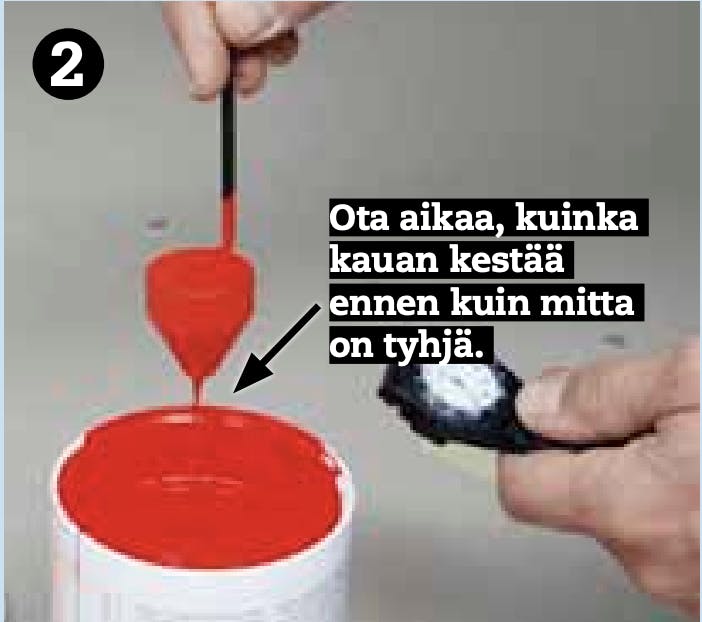 2

Ota aikaa, kuinka kauan kestää ennen kuin mitta on tyhjä.