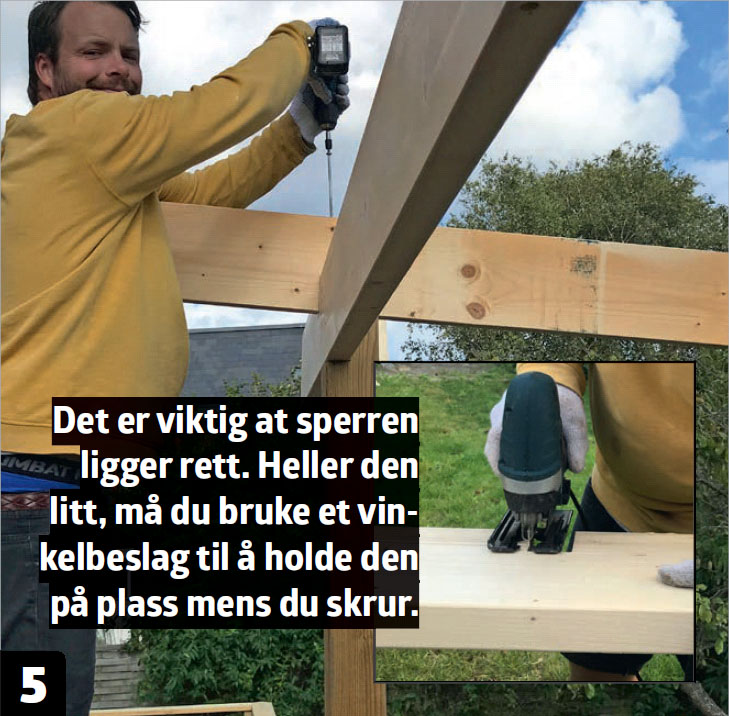 Det er viktig at sperren ligger rett. Heller den litt, må du bruke et vinkelbeslag til å holde den på plass mens du skrur.

5