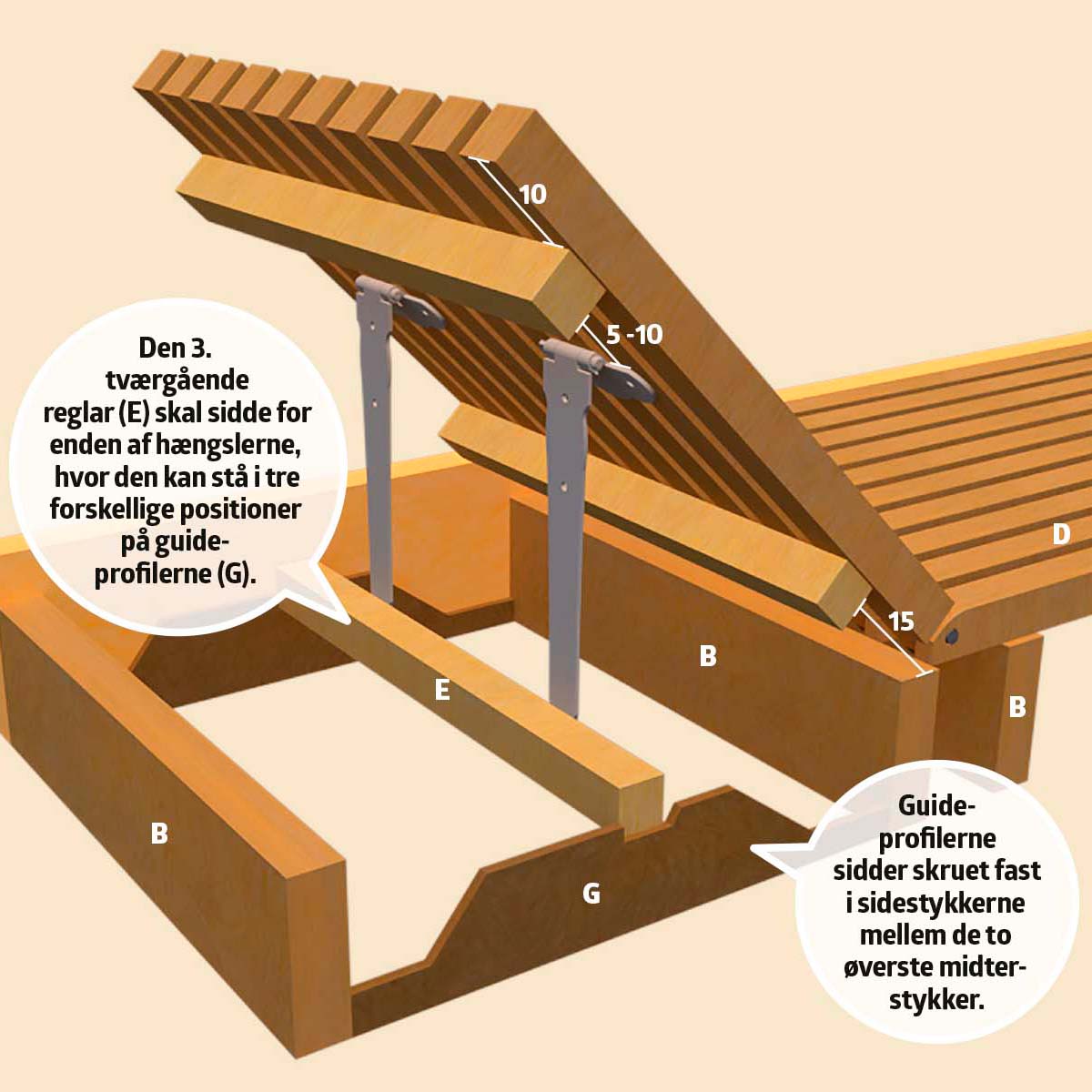 10

5 -10

Den 3. tværgående reglar (E) skal sidde for enden af hængslerne, hvor den kan stå i tre forskellige positioner på guideprofilerne (G).

D

15

B

B

E

B

G

Guideprofilerne sidder skruet fast i sidestykkerne mellem de to øverste midterstykker.