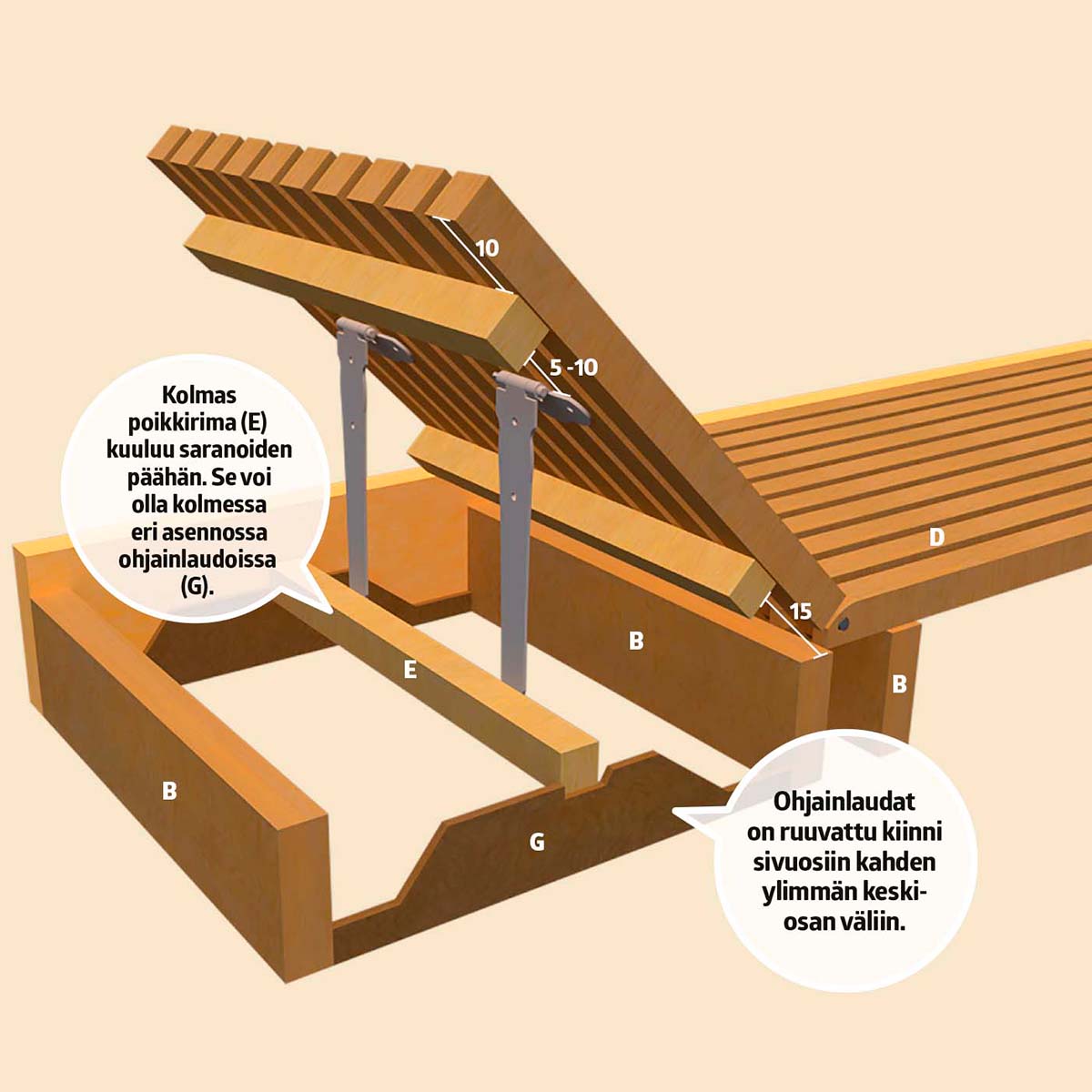 10

5 -10

Kolmas poikkirima (E) kuuluu saranoiden päähän. Se voi olla kolmessa eri asennossa ohjainlaudoissa (G).

D

15

B

B

E

B

G

Ohjainlaudat on ruuvattu kiinni sivuosiin kahden ylimmän keskiosan väliin.