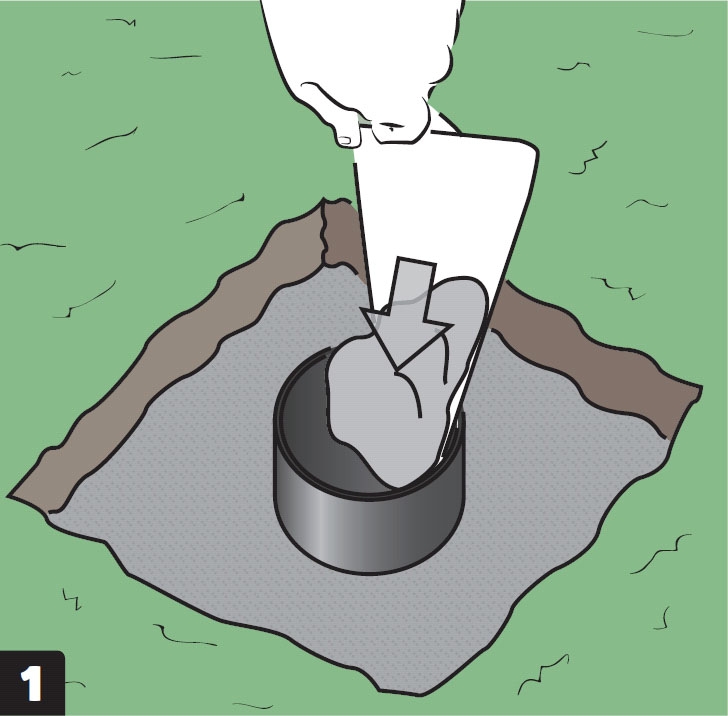 1