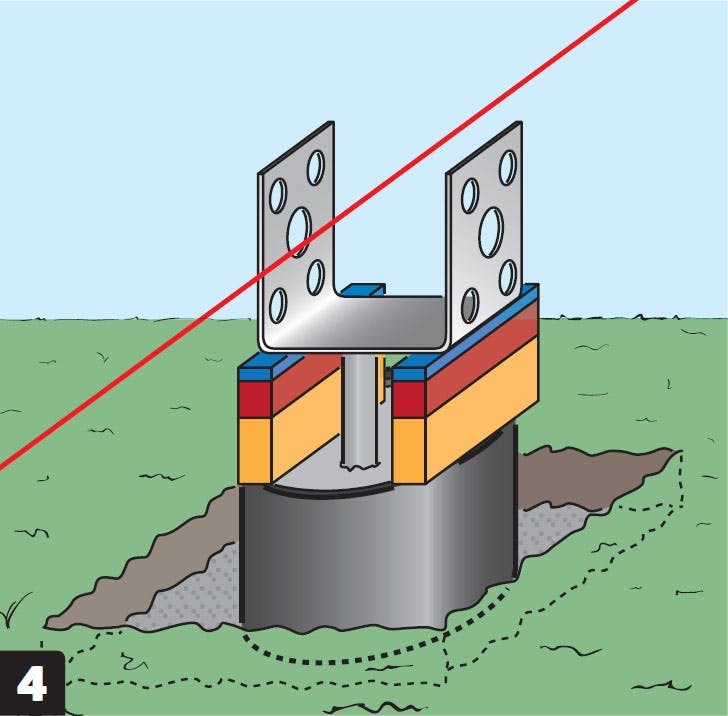 4