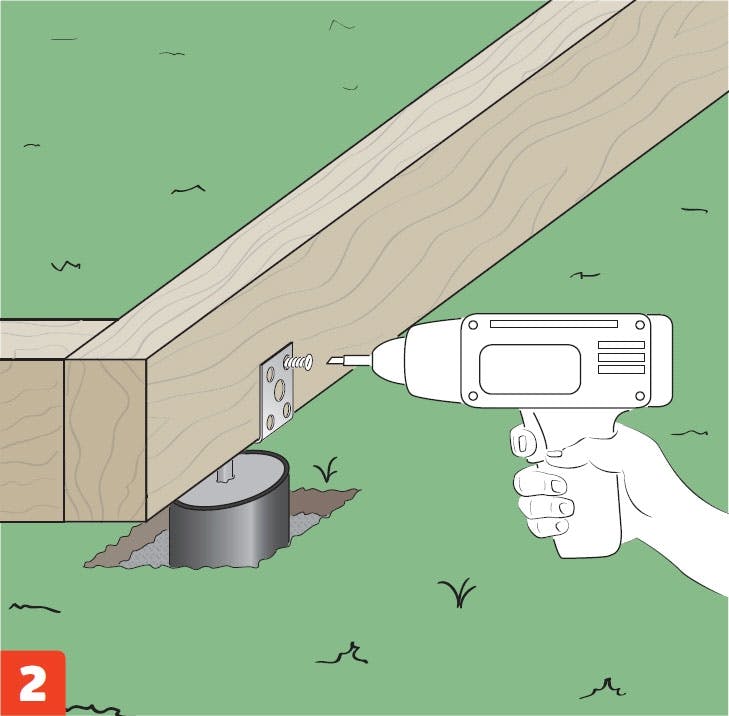 2