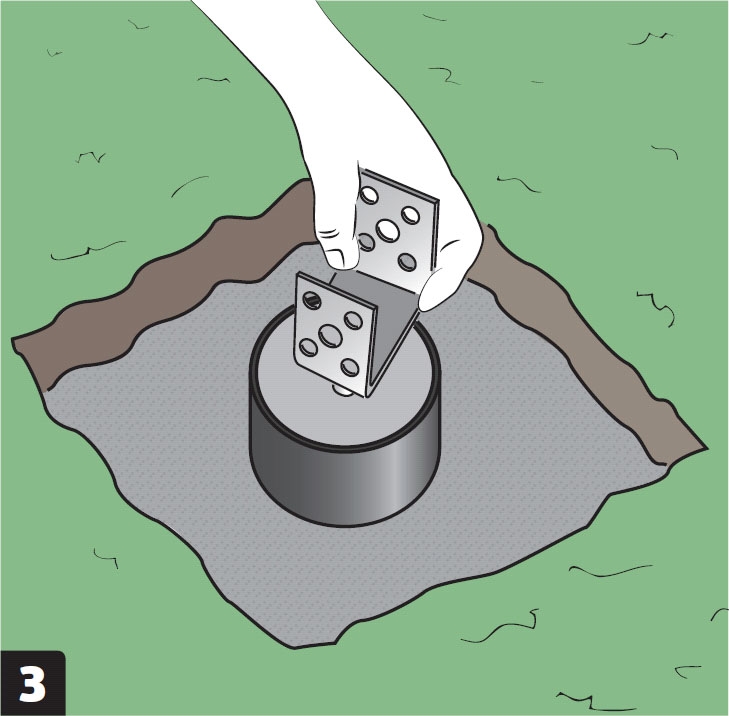 3