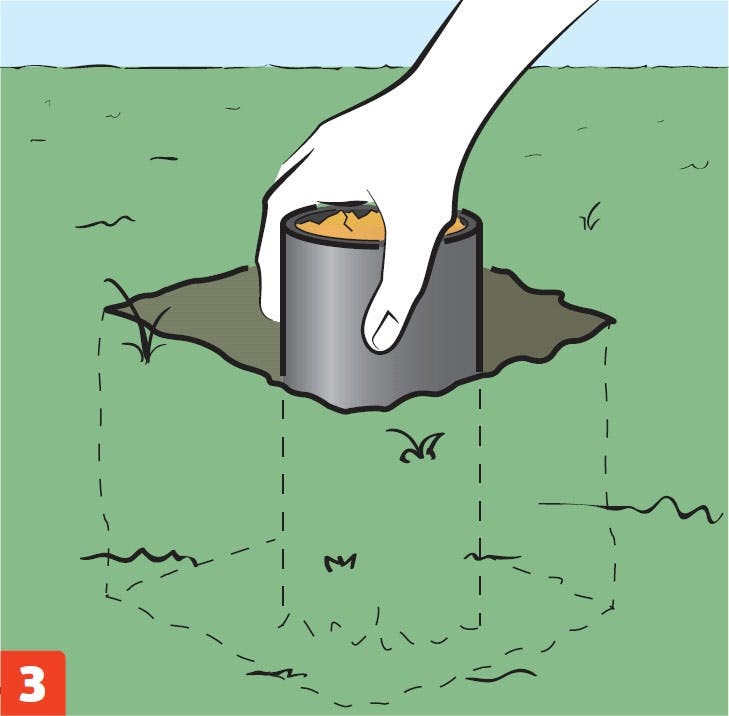 3