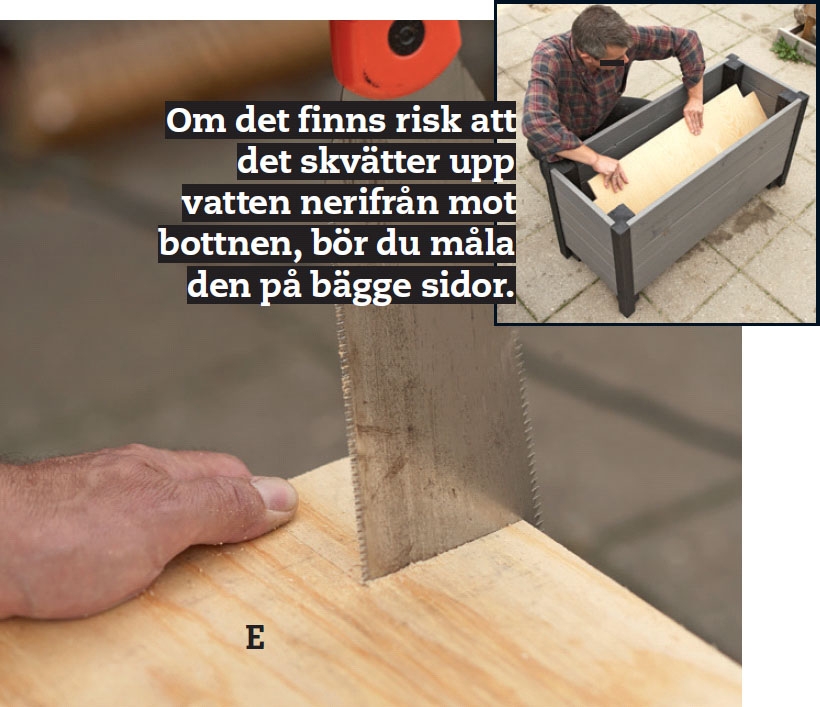 Om det finns risk att det skvätter upp vatten nerifrån mot bottnen, bör du måla den på bägge sidor.

E