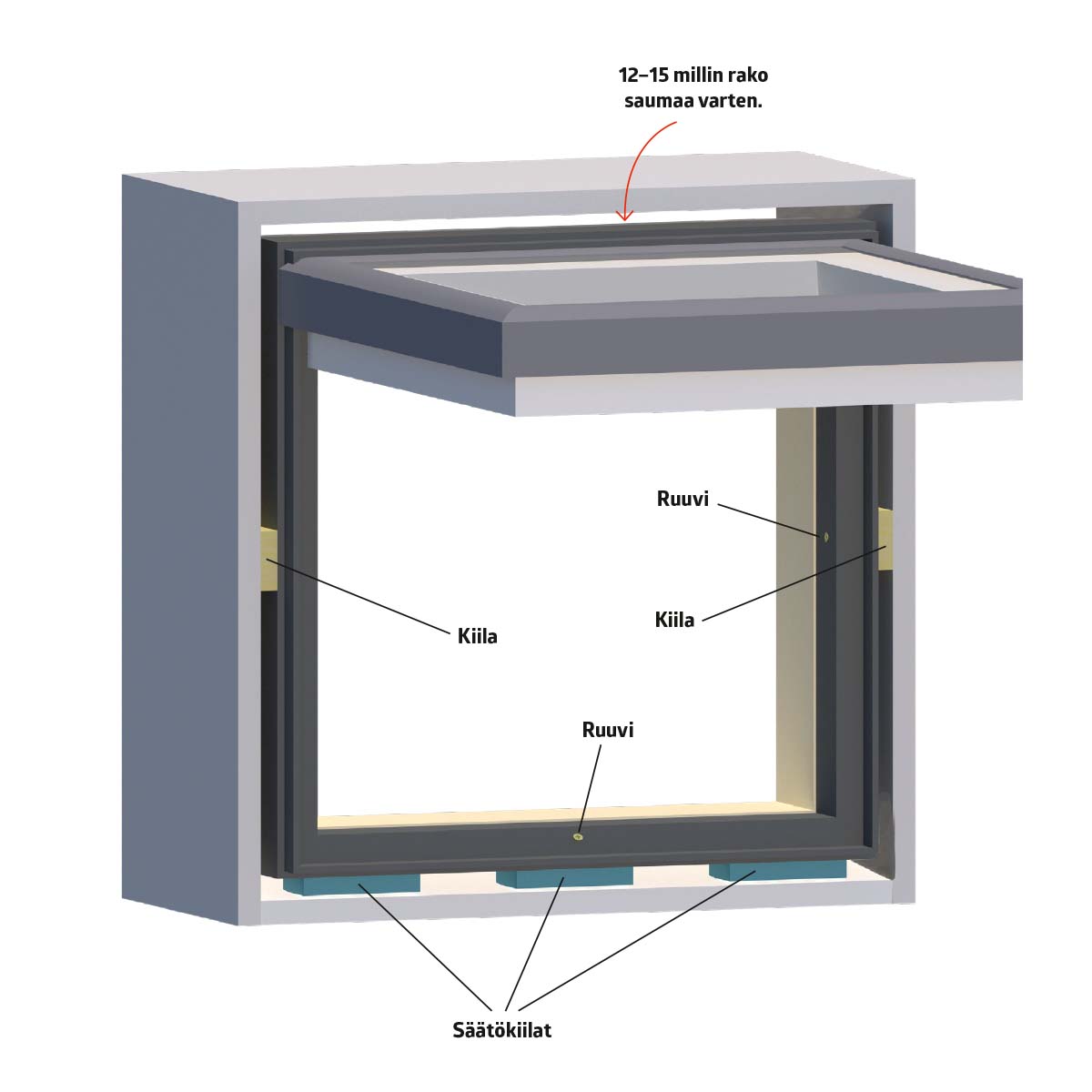 12–15 millin rako saumaa varten.

Ruuvi

Kiila

Kiila

Ruuvi

Säätökiilat