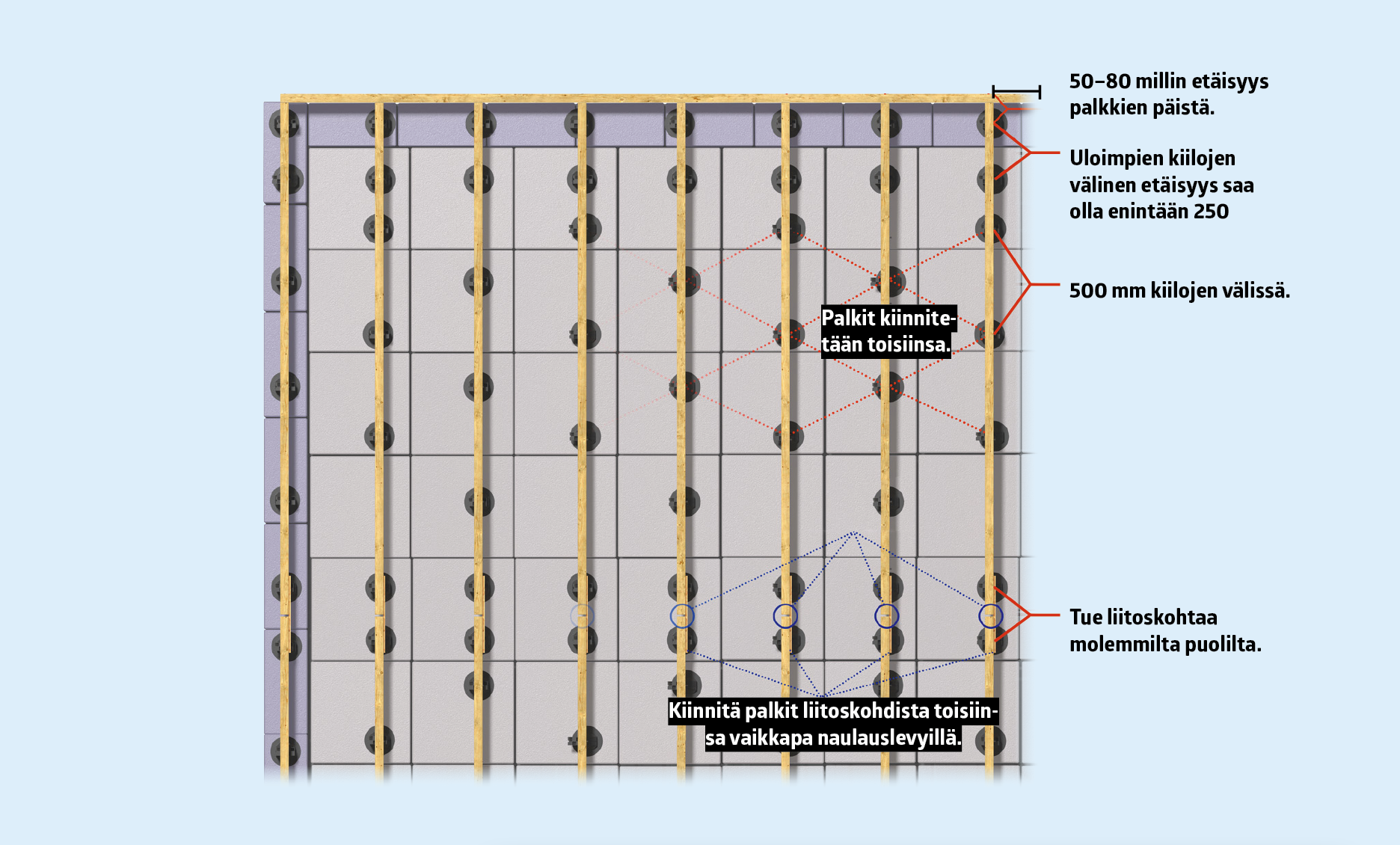 50–80 millin etäisyys palkkien päistä.

Uloimpien kiilojen välinen etäisyys saa olla enintään 250

500 mm kiilojen välissä.

Palkit kiinnitetään toisiinsa.

Tue liitoskohtaa molemmilta puolilta.

Kiinnitä palkit liitoskohdista toisiinsa vaikkapa naulauslevyillä.