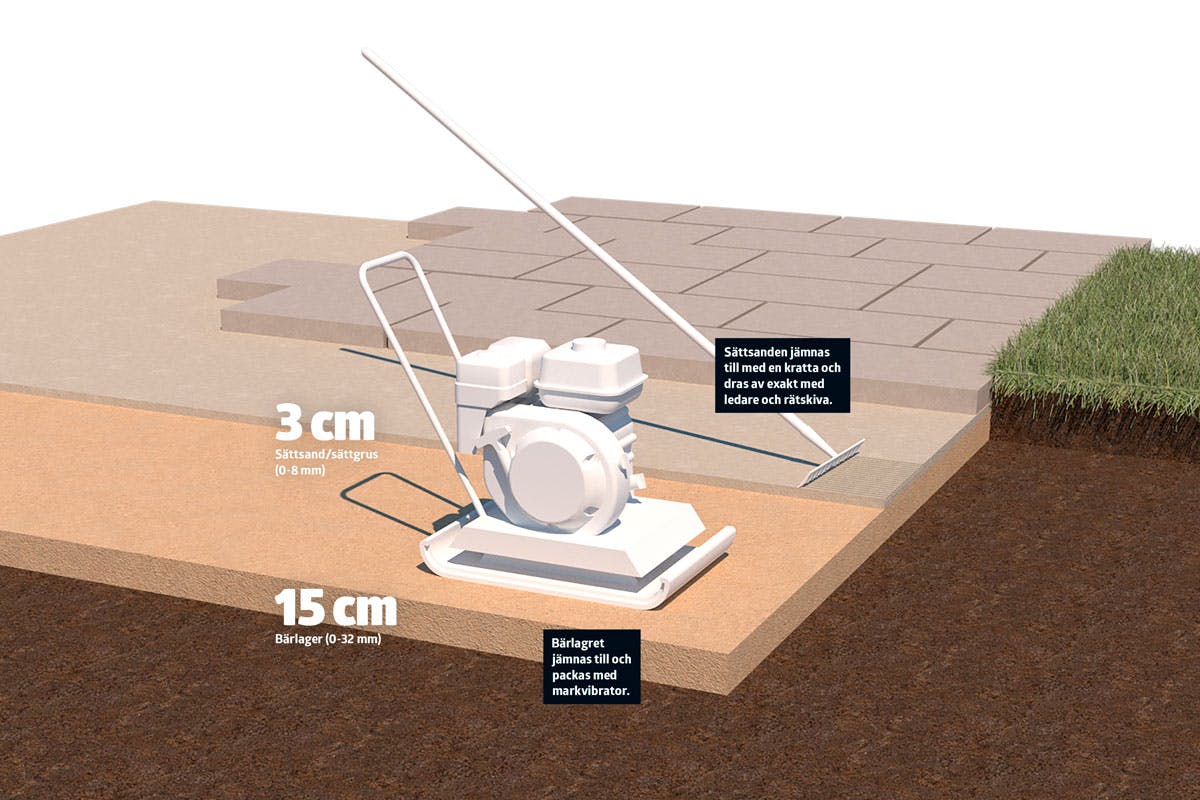 Sättsanden jämnas till med en kratta och dras av exakt med ledare och rätskiva.

3 cm
Sättsand/sättgrus (0-8 mm)

15 cm
Bärlager (0-32 mm)

Bärlagret jämnas till och packas med markvibrator.